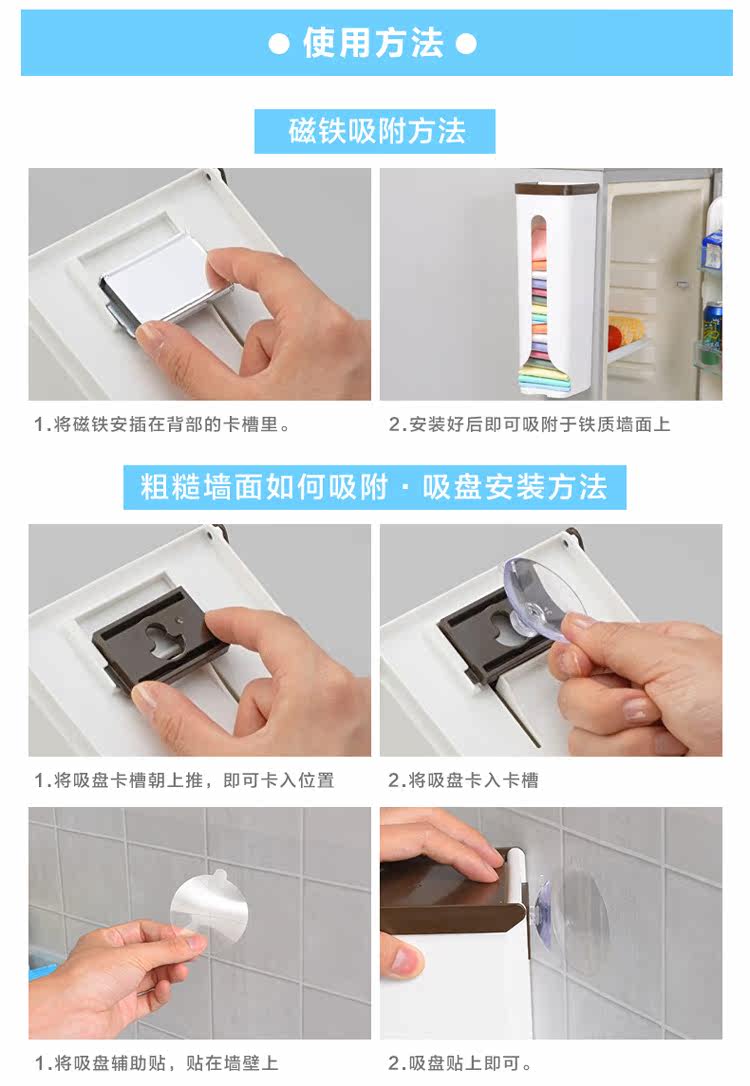 ● 使用方法 ●

磁铁吸附方法

1.将磁铁安插在背部的卡槽里。

2.安装好后即可吸附于铁质墙面上

粗糙墙面如何吸附 · 吸盘安装方法

1.将吸盘卡槽朝上推，即可卡入位置

2.将吸盘卡入卡槽

1.将吸盘辅助贴，贴在墙壁上

2.吸盘贴上即可。