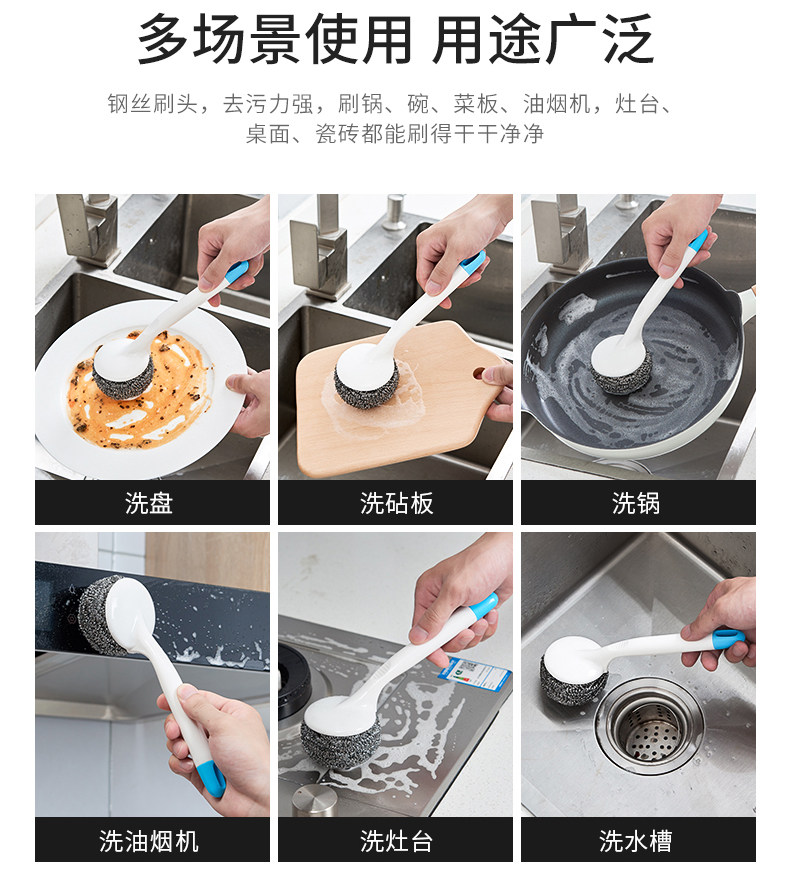 多场景使用 用途广泛

钢丝刷头，去污力强，刷锅、碗、菜板、油烟机，灶台、桌面、瓷砖都能刷得干干净净

洗盘

洗砧板

洗锅

洗油烟机

洗灶台

洗水槽