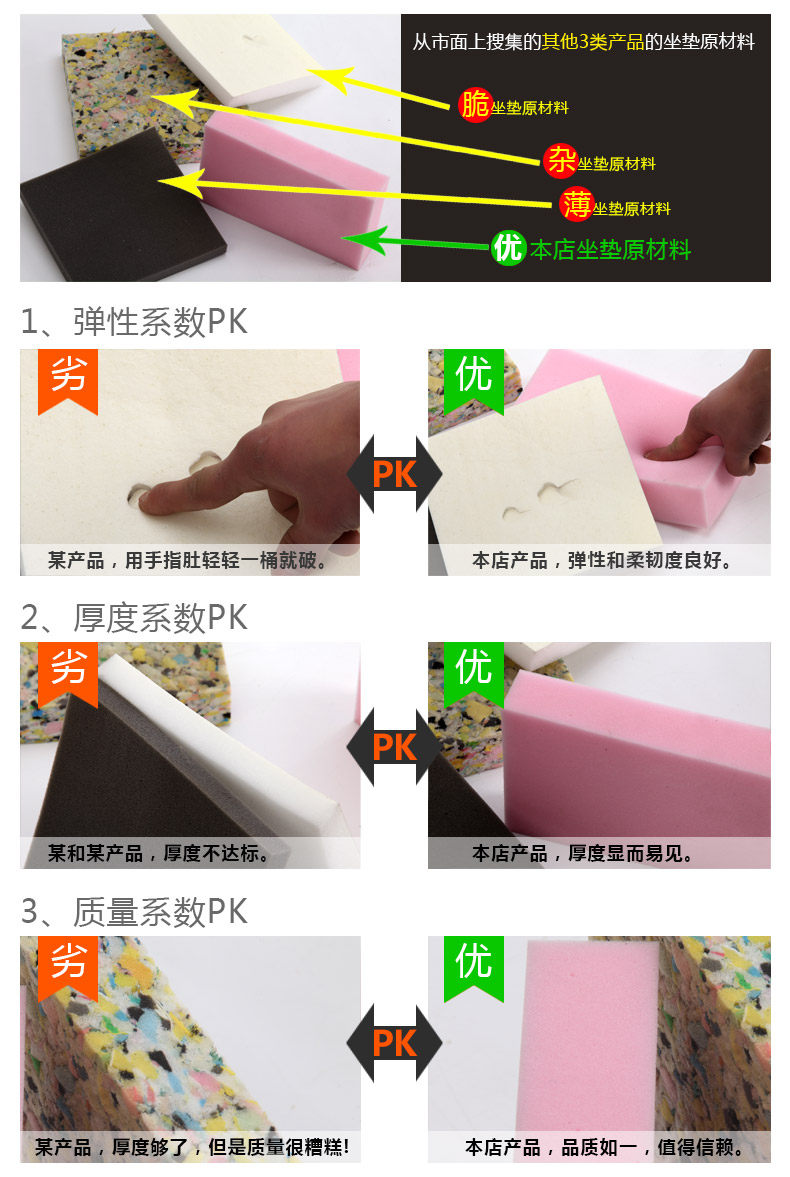 从市面上搜集的其他3类产品的坐垫原材料

脆坐垫原材料

杂坐垫原材料

薄坐垫原材料

优本店坐垫原材料

1、弹性系数PK

劣

某产品，用手指肚轻轻一桶就破。

PK

优

本店产品，弹性和柔韧度良好。

2、厚度系数PK

劣

某和某产品，厚度不达标。

PK

优

本店产品，厚度显而易见。

3、质量系数PK

劣

某产品，厚度够了，但是质量很糟糕!

PK

优

本店产品，品质如一，值得信赖。