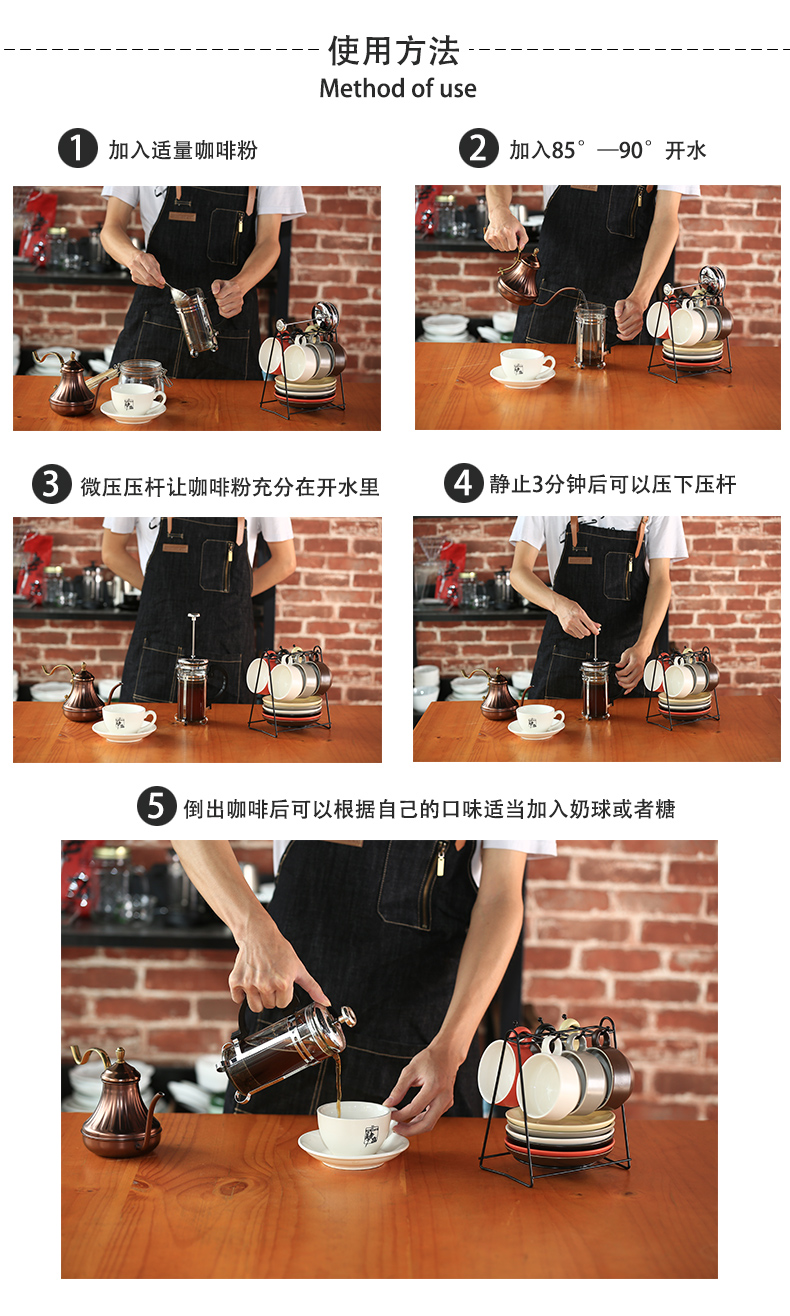 使用方法
Method of use

1 加入适量咖啡粉

2 加入85°—90°开水

3 微压压杆让咖啡粉充分在开水里

4 静止3分钟后可以压下压杆

5 倒出咖啡后可以根据自己的口味适当加入奶球或者糖