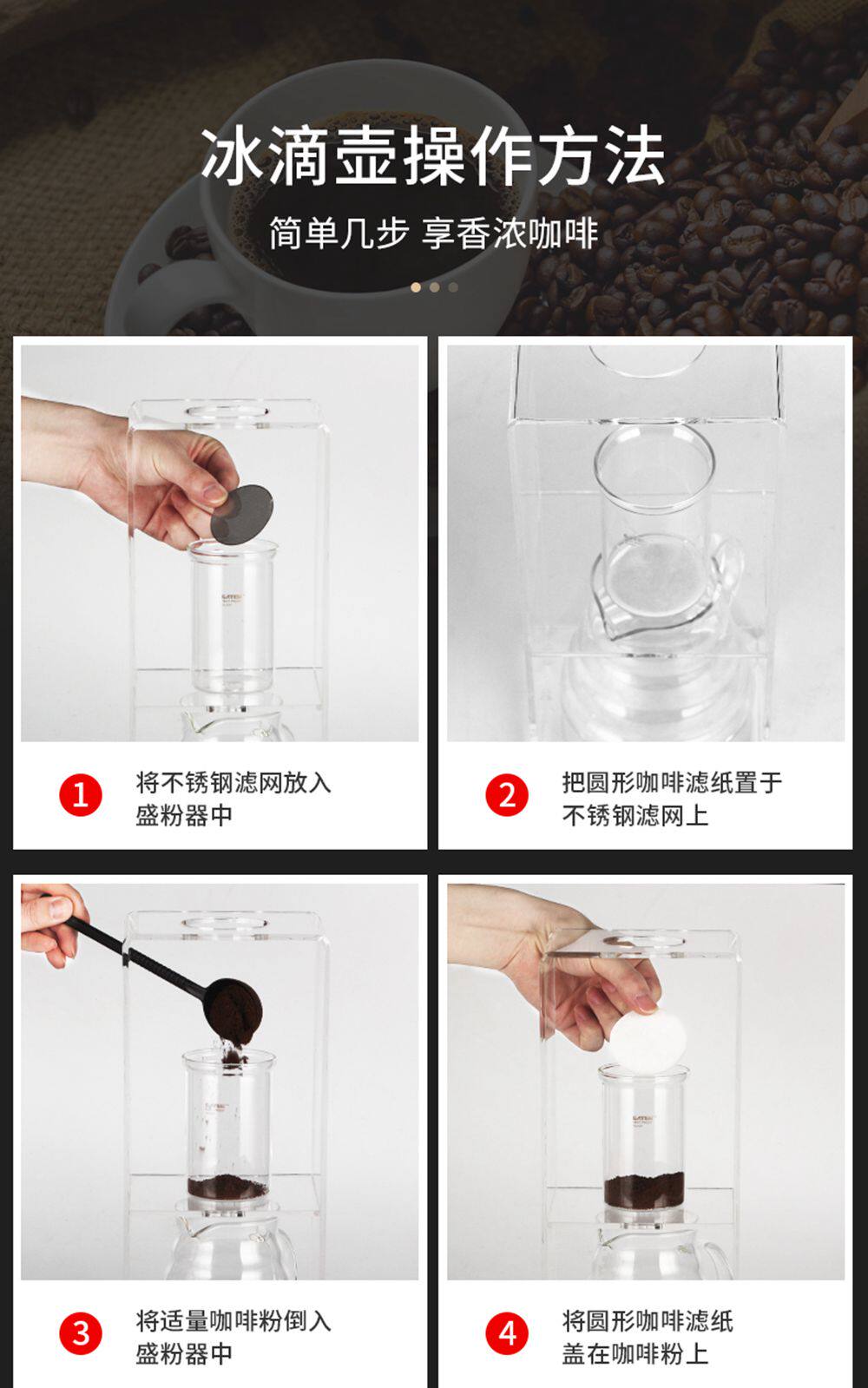 冰滴壶操作方法

简单几步 享香浓咖啡

1 将不锈钢滤网放入盛粉器中

2 把圆形咖啡滤纸置于不锈钢滤网上

3 将适量咖啡粉倒入盛粉器中

4 将圆形咖啡滤纸盖在咖啡粉上