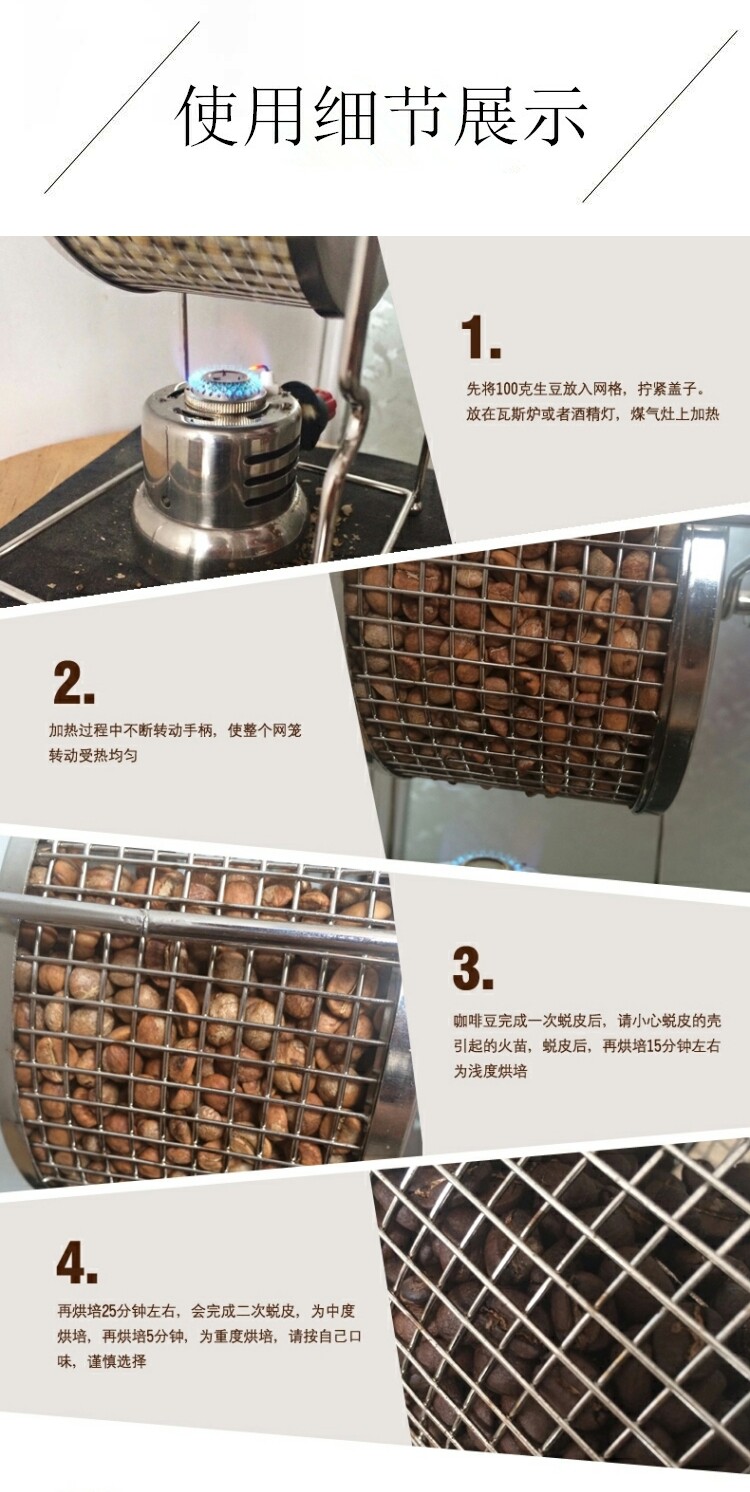 使用细节展示

1.

先将100克生豆放入网格，拧紧盖子。放在瓦斯炉或者酒精灯，煤气灶上加热

2.

加热过程中不断转动手柄，使整个网笼转动受热均匀

3.

咖啡豆完成一次蜕皮后，请小心蜕皮的壳引起的火苗，蜕皮后，再烘培15分钟左右为浅度烘培

4.

再烘培25分钟左右，会完成二次蜕皮，为中度烘培，再烘培5分钟，为重度烘培，请按自己口味，谨慎选择