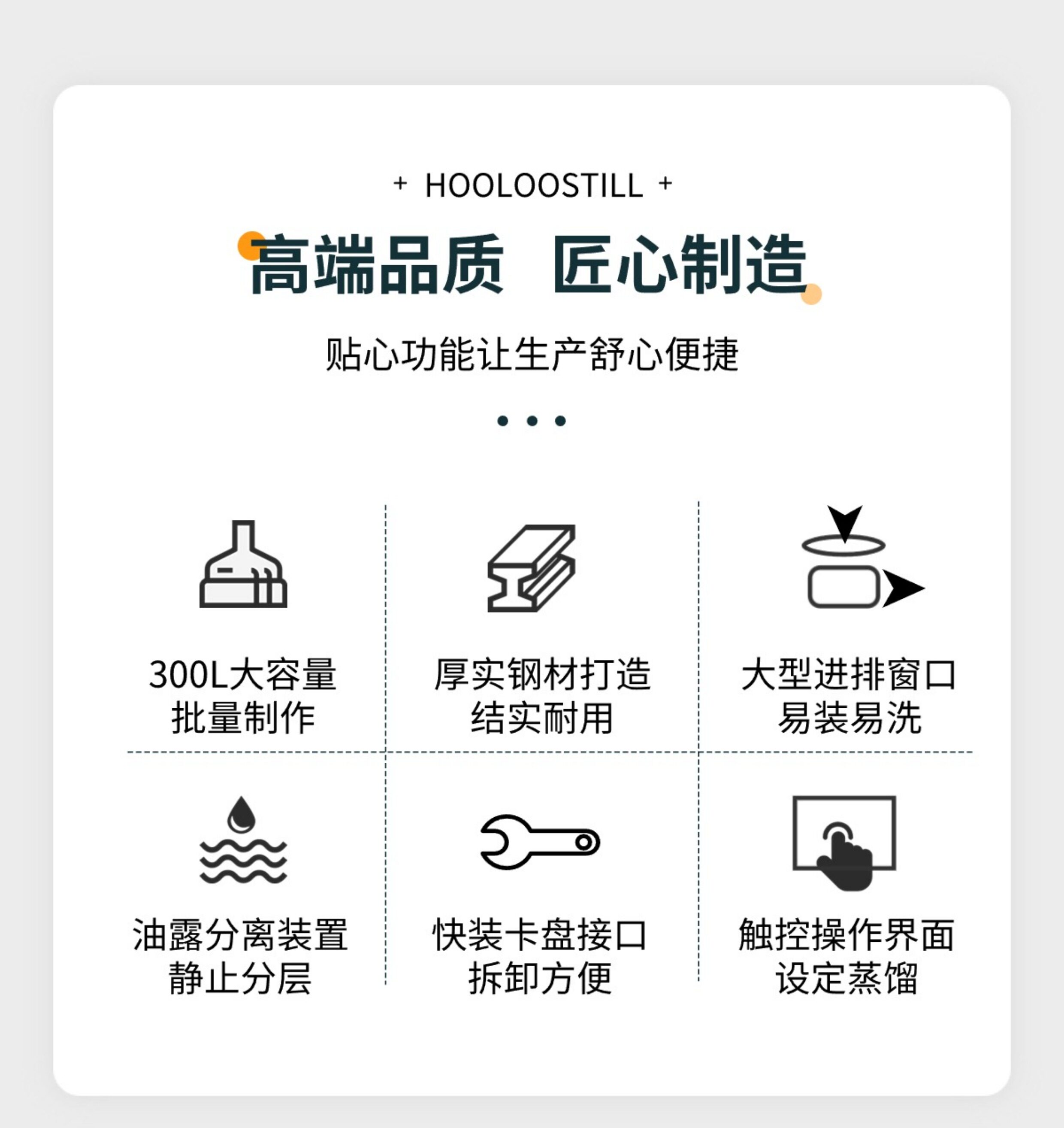 + HOOLOOSTILL +

高端品质 匠心制造

贴心功能让生产舒心便捷

300L大容量
批量制作

厚实钢材打造
结实耐用

大型进排窗口
易装易洗

油露分离装置
静止分层

快装卡盘接口
拆卸方便

触控操作界面
设定蒸馏