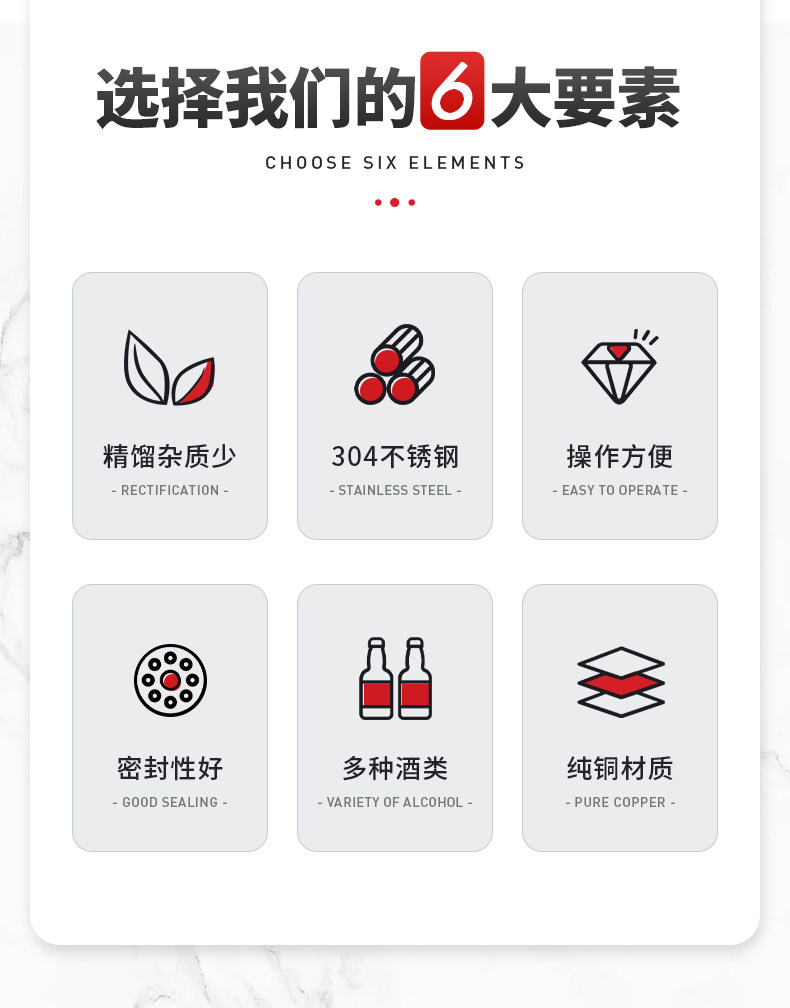 选择我们的6大要素

CHOOSE SIX ELEMENTS

精馏杂质少

- RECTIFICATION -

304不锈钢

- STAINLESS STEEL -

操作方便

- EASY TO OPERATE -

密封性好

- GOOD SEALING -

多种酒类

- VARIETY OF ALCOHOL -

纯铜材质

- PURE COPPER -