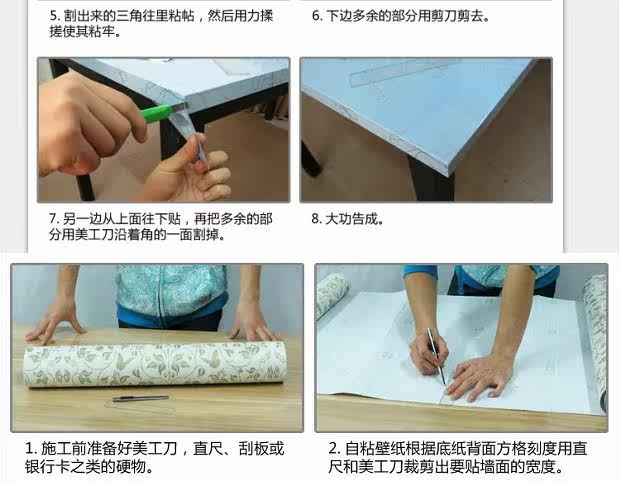 5. 割出来的三角往里粘帖，然后用力揉搓使其粘牢。

6. 下边多余的部分用剪刀剪去。

7. 另一边从上面往下贴，再把多余的部分用美工刀沿着角的一面割掉。

8. 大功告成。

1. 施工前准备好美工刀，直尺、刮板或银行卡之类的硬物。

2. 自粘壁纸根据底纸背面方格刻度用直尺和美工刀裁剪出要贴墙面的宽度。