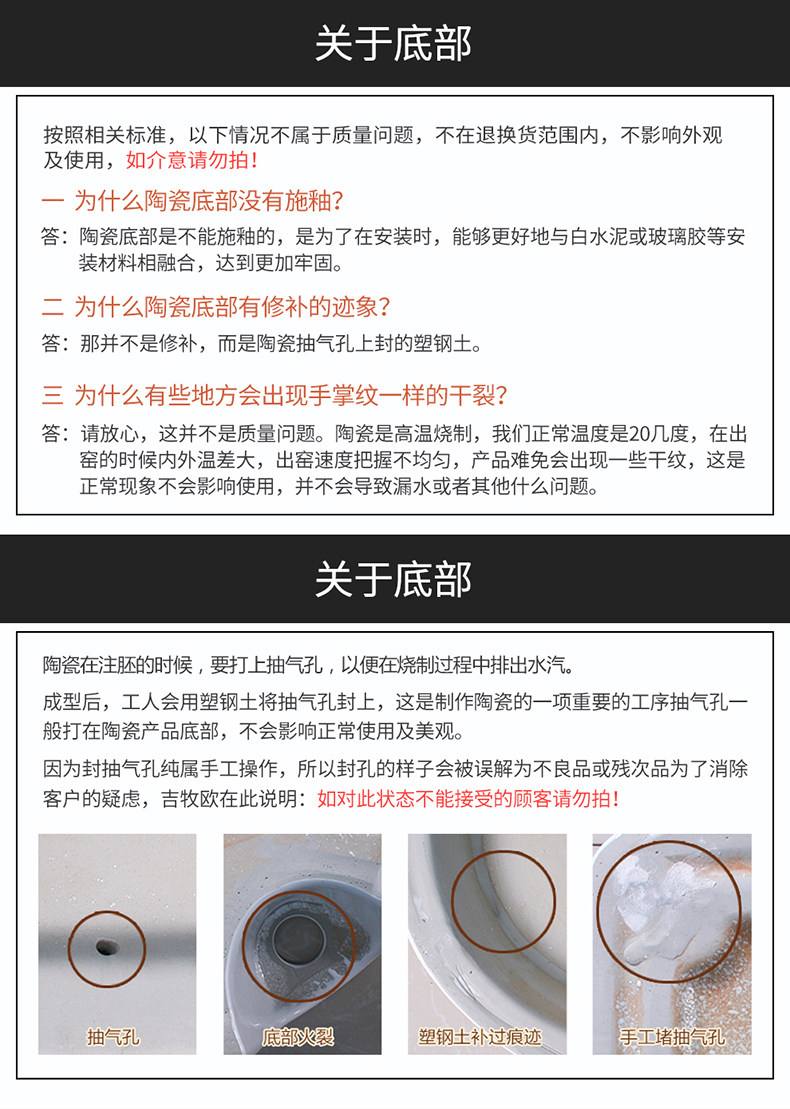 关于底部

按照相关标准，以下情况不属于质量问题，不在退换货范围内，不影响外观及使用，如介意请勿拍！

一 为什么陶瓷底部没有施釉？

答：陶瓷底部是不能施釉的，是为了在安装时，能够更好地与白水泥或玻璃胶等安装材料相融合，达到更加牢固。

二 为什么陶瓷底部有修补的迹象？

答：那并不是修补，而是陶瓷抽气孔上封的塑钢土。

三 为什么有些地方会出现手掌纹一样的干裂？

答：请放心，这并不是质量问题。陶瓷是高温烧制，我们正常温度是20几度，在出窑的时候内外温差大，出窑速度把握不均匀，产品难免会出现一些干纹，这是正常现象不会影响使用，并不会导致漏水或者其他什么问题。

关于底部

陶瓷在注胚的时候，要打上抽气孔，以便在烧制过程中排出水汽。

成型后，工人会用塑钢土将抽气孔封上，这是制作陶瓷的一项重要的工序抽气孔一般打在陶瓷产品底部，不会影响正常使用及美观。

因为封抽气孔纯属手工操作，所以封孔的样子会被误解为不良品或残次品为了消除客户的疑虑，吉牧欧在此说明：如对此状态不能接受的顾客请勿拍！

抽气孔

底部火裂

塑钢土补过痕迹

手工堵抽气孔