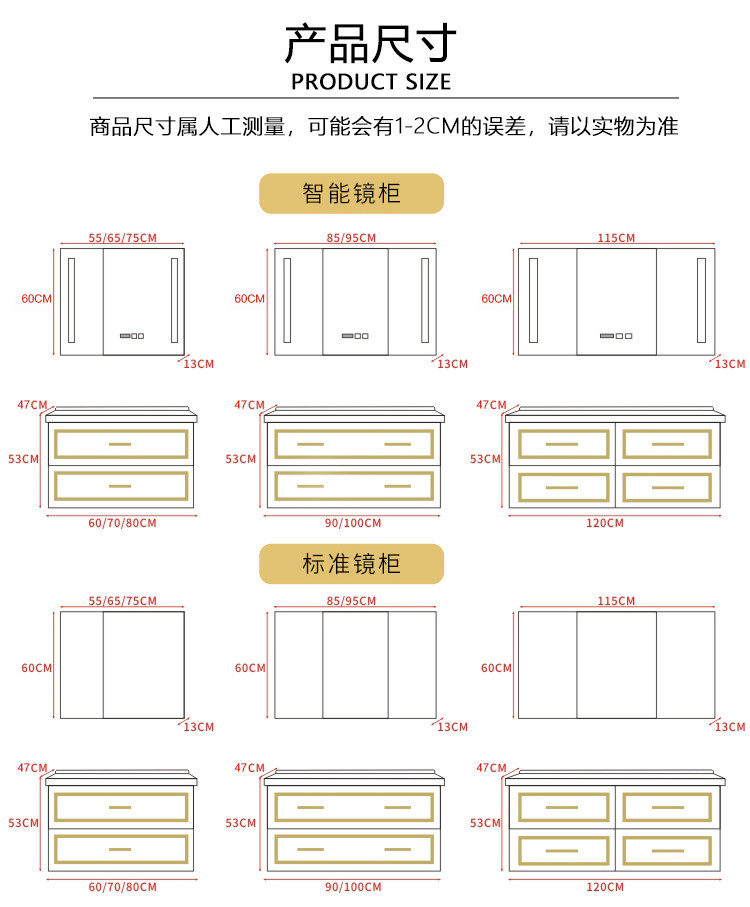 产品尺寸
PRODUCT SIZE

商品尺寸属人工测量，可能会有1-2CM的误差，请以实物为准

智能镜柜

55/65/75CM
60CM
13CM

85/95CM
60CM
13CM

115CM
60CM
13CM

47CM
53CM
60/70/80CM

47CM
53CM
90/100CM

47CM
53CM
120CM

标准镜柜

55/65/75CM
60CM
13CM

85/95CM
60CM
13CM

115CM
60CM
13CM

47CM
53CM
60/70/80CM

47CM
53CM
90/100CM

47CM
53CM
120CM