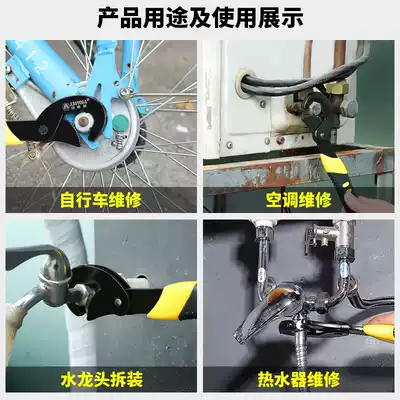 产品用途及使用展示

自行车维修

空调维修

水龙头拆装

热水器维修