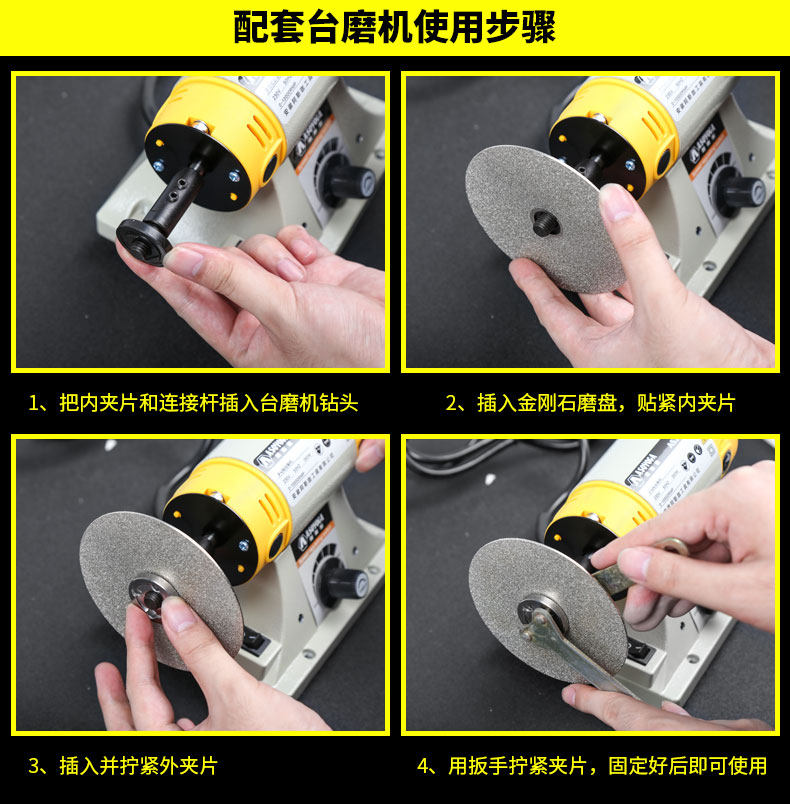 配套台磨机使用步骤

1、把内夹片和连接杆插入台磨机钻头

2、插入金刚石磨盘，贴紧内夹片

3、插入并拧紧外夹片

4、用扳手拧紧夹片，固定好后即可使用