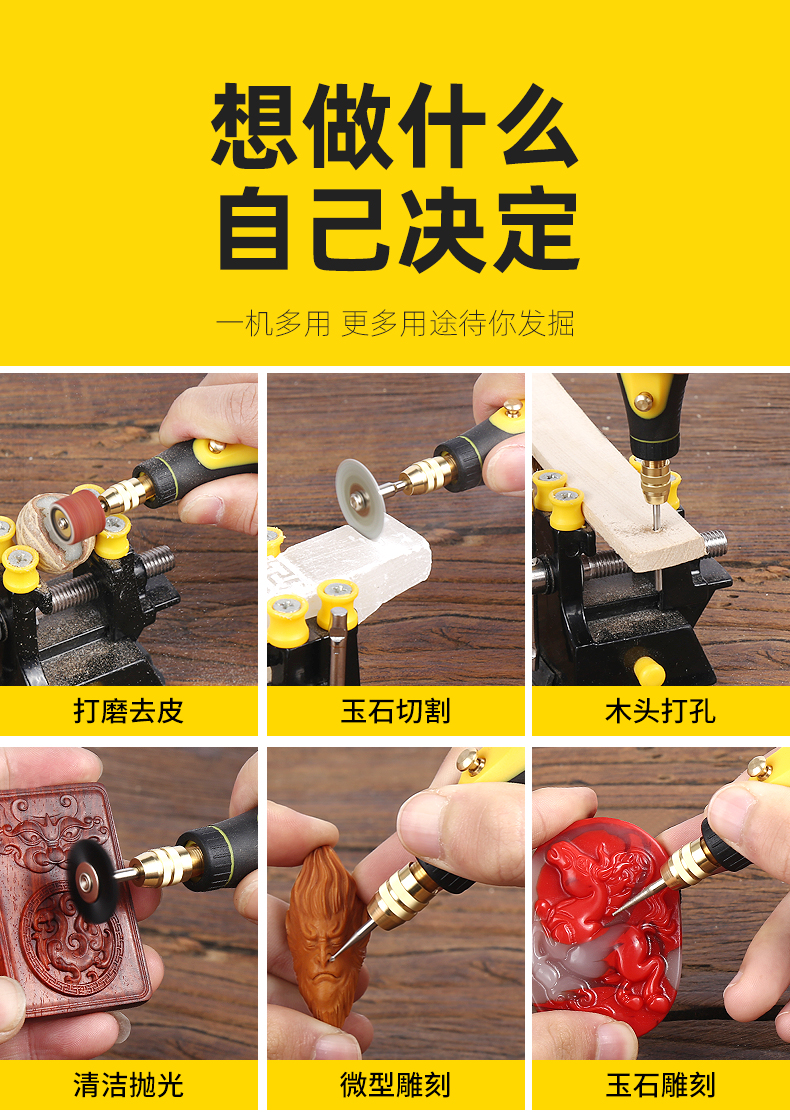 想做什么
自己决定

一机多用 更多用途待你发掘

打磨去皮

玉石切割

木头打孔

清洁抛光

微型雕刻

玉石雕刻