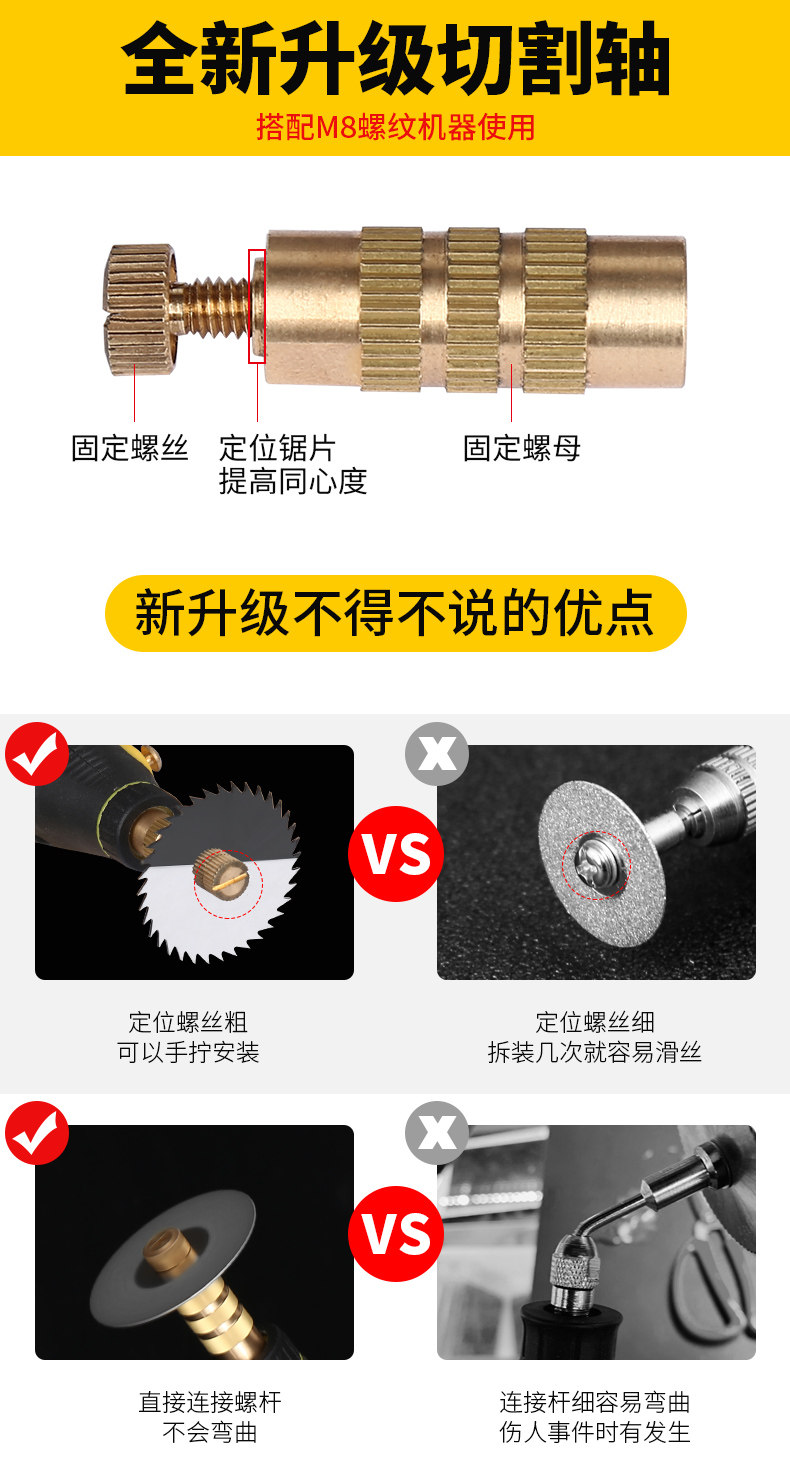 全新升级切割轴

搭配M8螺纹机器使用

固定螺丝

定位锯片
提高同心度

固定螺母

新升级不得不说的优点

VS

定位螺丝粗
可以手拧安装

定位螺丝细
拆装几次就容易滑丝

VS

直接连接螺杆
不会弯曲

连接杆细容易弯曲
伤人事件时有发生