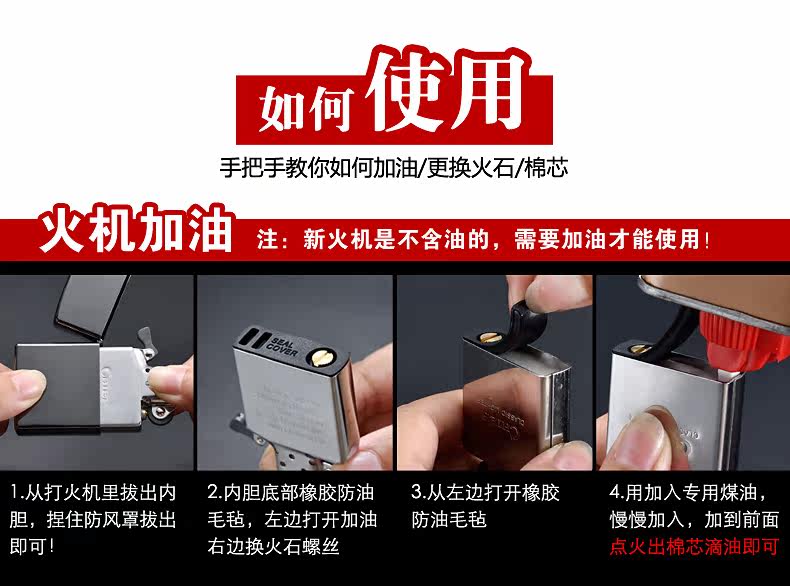 如何使用

手把手教你如何加油/更换火石/棉芯

火机加油 注：新火机是不含油的，需要加油才能使用！

SEAL COVER

1.从打火机里拔出内胆，捏住防风罩拔出即可！

2.内胆底部橡胶防油毛毡，左边打开加油右边换火石螺丝

3.从左边打开橡胶防油毛毡

4.用加入专用煤油，慢慢加入，加到前面点火出棉芯滴油即可