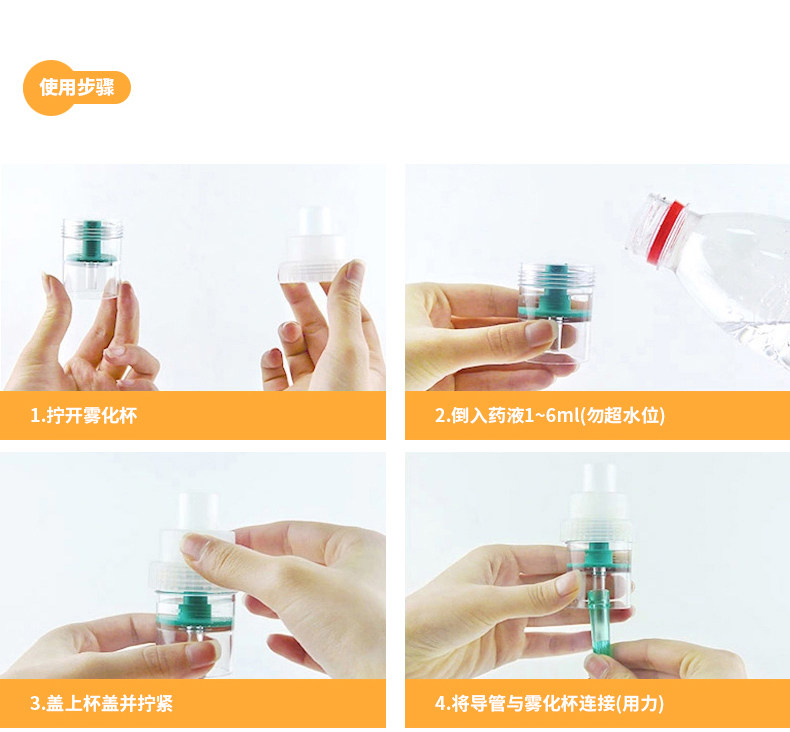 使用步骤

1.拧开雾化杯

2.倒入药液1~6ml(勿超水位)

3.盖上杯盖并拧紧

4.将导管与雾化杯连接(用力)