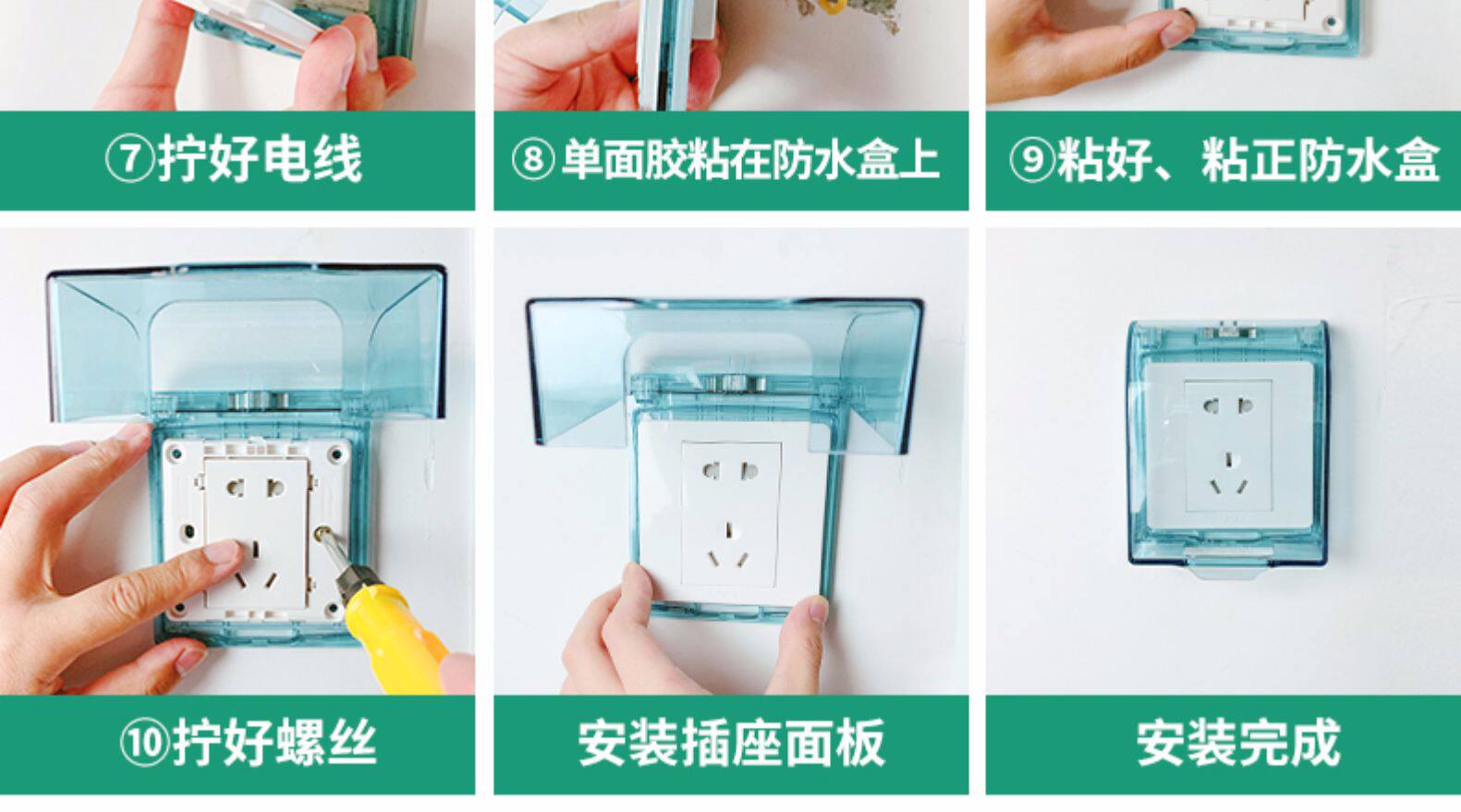 ⑦拧好电线

⑧单面胶粘在防水盒上

⑨粘好、粘正防水盒

⑩拧好螺丝

安装插座面板

安装完成