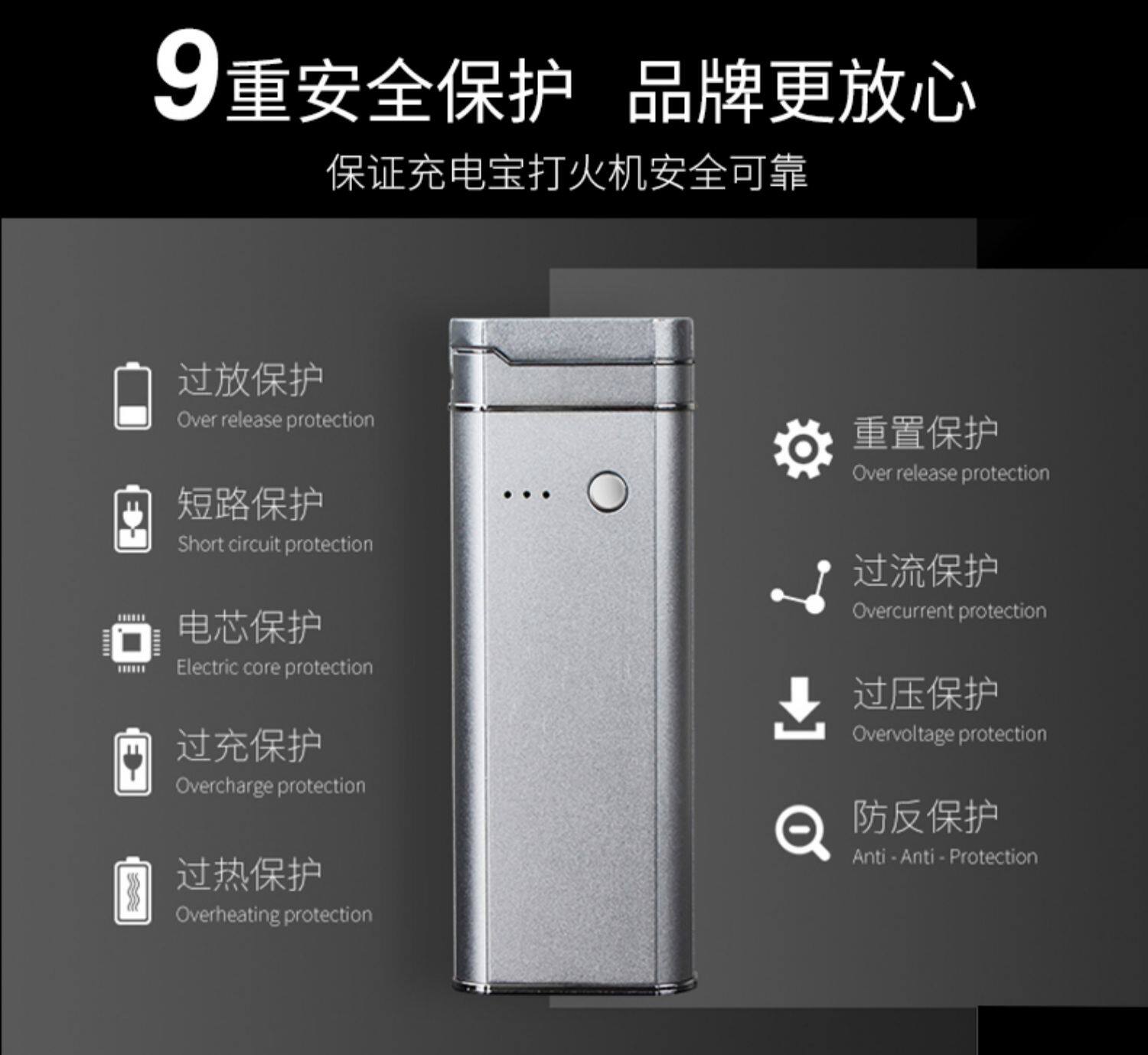 9重安全保护 品牌更放心

保证充电宝打火机安全可靠

过放保护
Over release protection

短路保护
Short circuit protection

电芯保护
Electric core protection

过充保护
Overcharge protection

过热保护
Overheating protection

重置保护
Over release protection

过流保护
Overcurrent protection

过压保护
Overvoltage protection

防反保护
Anti - Anti - Protection