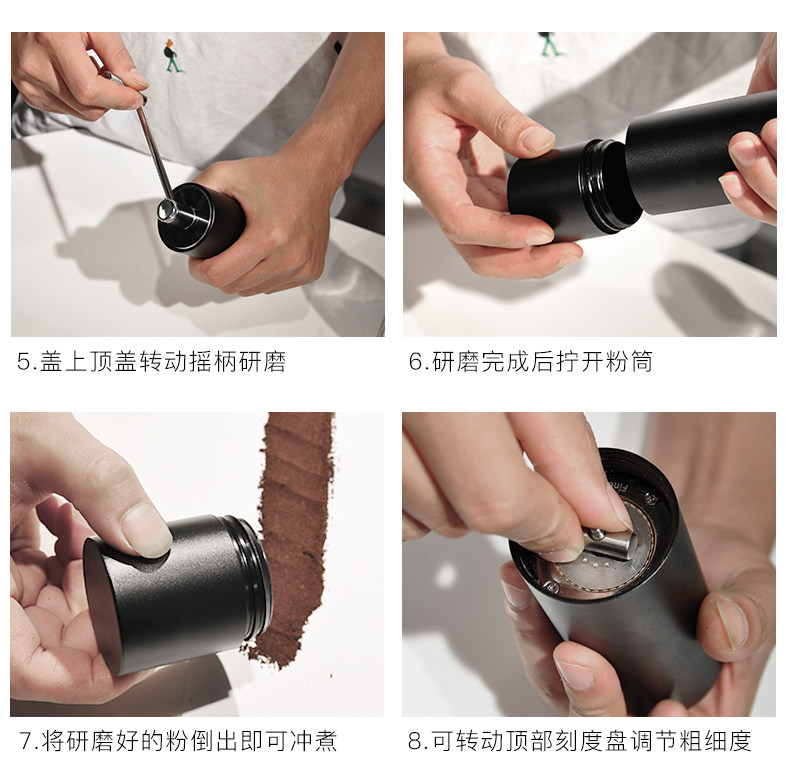 5.盖上顶盖转动摇柄研磨

6.研磨完成后拧开粉筒

7.将研磨好的粉倒出即可冲煮

Fine

8.可转动顶部刻度盘调节粗细度