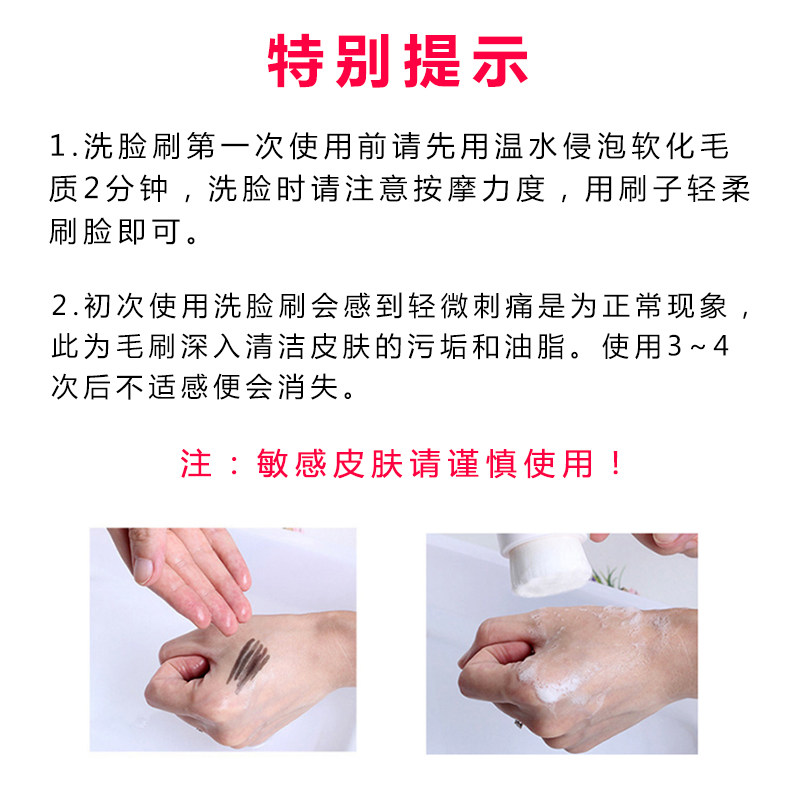 特别提示

1.洗脸刷第一次使用前请先用温水侵泡软化毛质2分钟，洗脸时请注意按摩力度，用刷子轻柔刷脸即可。

2.初次使用洗脸刷会感到轻微刺痛是为正常现象，此为毛刷深入清洁皮肤的污垢和油脂。使用3~4次后不适感便会消失。

注：敏感皮肤请谨慎使用！