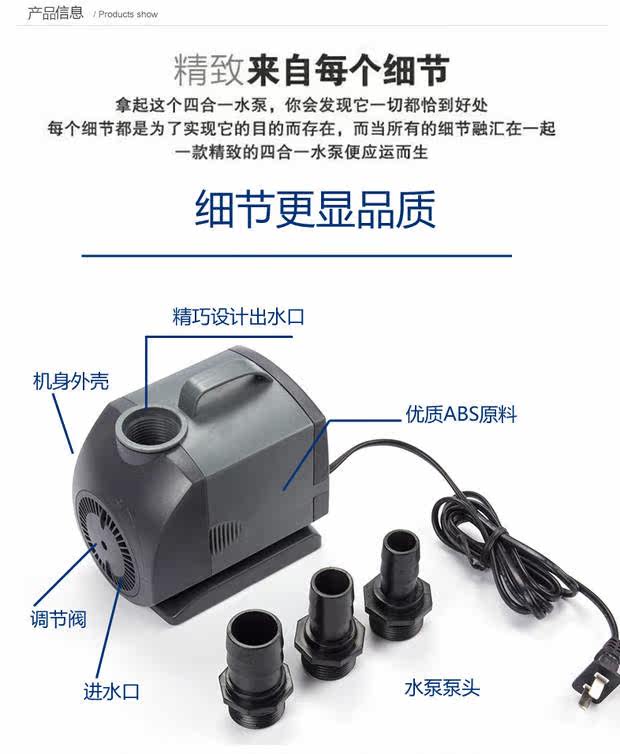 产品信息 / Products show

精致来自每个细节

拿起这个四合一水泵，你会发现它一切都恰到好处
每个细节都是为了实现它的目的而存在，而当所有的细节融汇在一起
一款精致的四合一水泵便应运而生

细节更显品质

精巧设计出水口

机身外壳

优质ABS原料

调节阀

进水口

水泵泵头