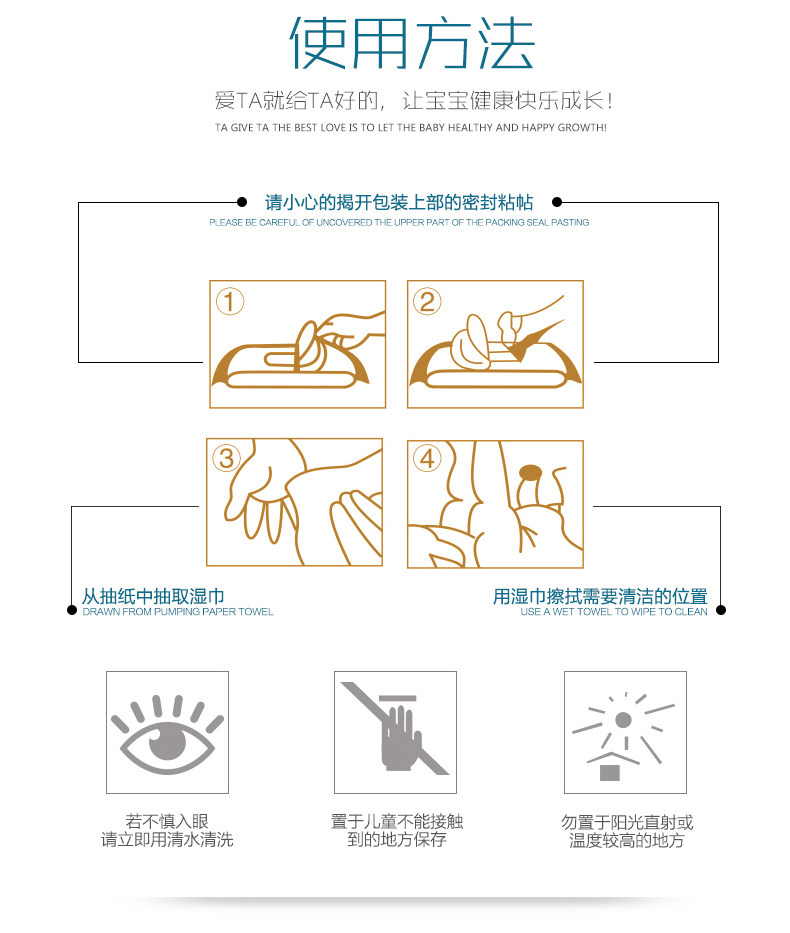 使用方法

爱TA就给TA好的，让宝宝健康快乐成长！

TA GIVE TA THE BEST LOVE IS TO LET THE BABY HEALTHY AND HAPPY GROWTH!

请小心的揭开包装上部的密封粘帖
PLEASE BE CAREFUL OF UNCOVERED THE UPPER PART OF THE PACKING SEAL PASTING

1

2

3

4

从抽纸中抽取湿巾
DRAWN FROM PUMPING PAPER TOWEL

用湿巾擦拭需要清洁的位置
USE A WET TOWEL TO WIPE TO CLEAN

若不慎入眼
请立即用清水清洗

置于儿童不能接触
到的地方保存

勿置于阳光直射或
温度较高的地方