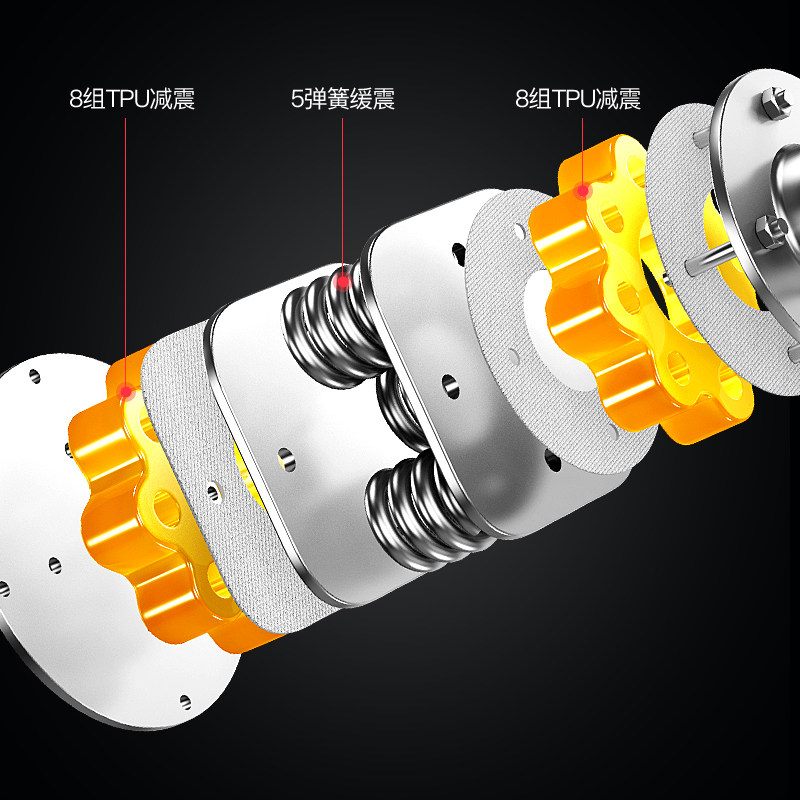 8组TPU减震

5弹簧缓震

8组TPU减震