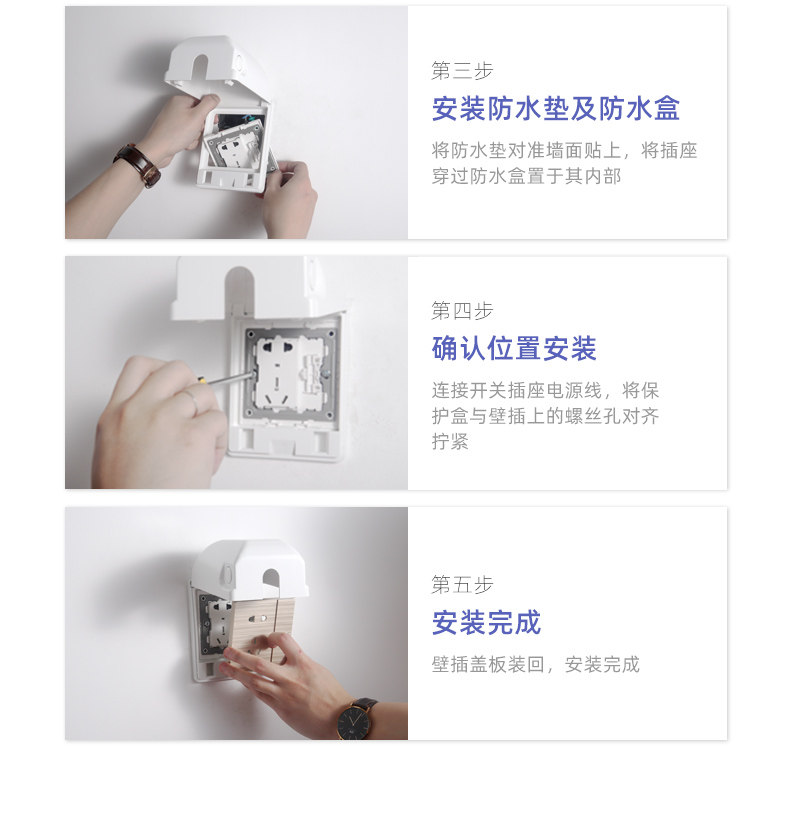 第三步

安装防水垫及防水盒

将防水垫对准墙面贴上，将插座穿过防水盒置于其内部

第四步

确认位置安装

连接开关插座电源线，将保护盒与壁插上的螺丝孔对齐拧紧

第五步

安装完成

壁插盖板装回，安装完成