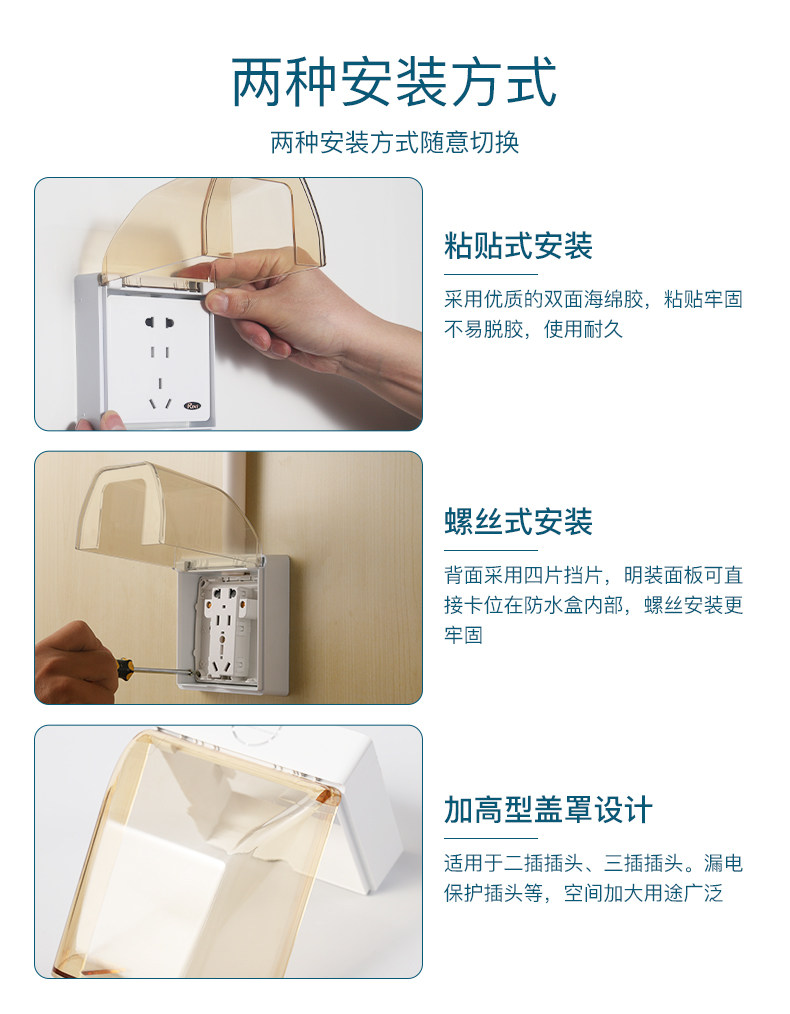 两种安装方式

两种安装方式随意切换

粘贴式安装

采用优质的双面海绵胶，粘贴牢固不易脱胶，使用耐久

螺丝式安装

背面采用四片挡片，明装面板可直接卡位在防水盒内部，螺丝安装更牢固

加高型盖罩设计

适用于二插插头、三插插头。漏电保护插头等，空间加大用途广泛