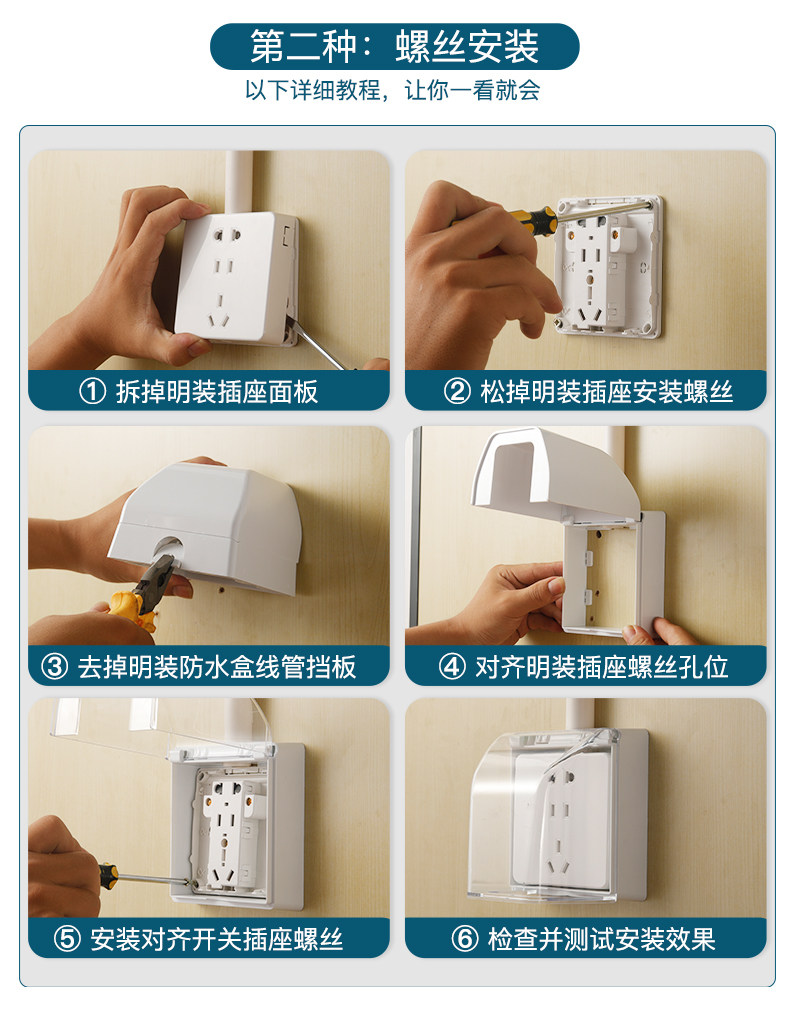 第二种：螺丝安装

以下详细教程，让你一看就会

① 拆掉明装插座面板

② 松掉明装插座安装螺丝

③ 去掉明装防水盒线管挡板

④ 对齐明装插座螺丝孔位

⑤ 安装对齐开关插座螺丝

⑥ 检查并测试安装效果