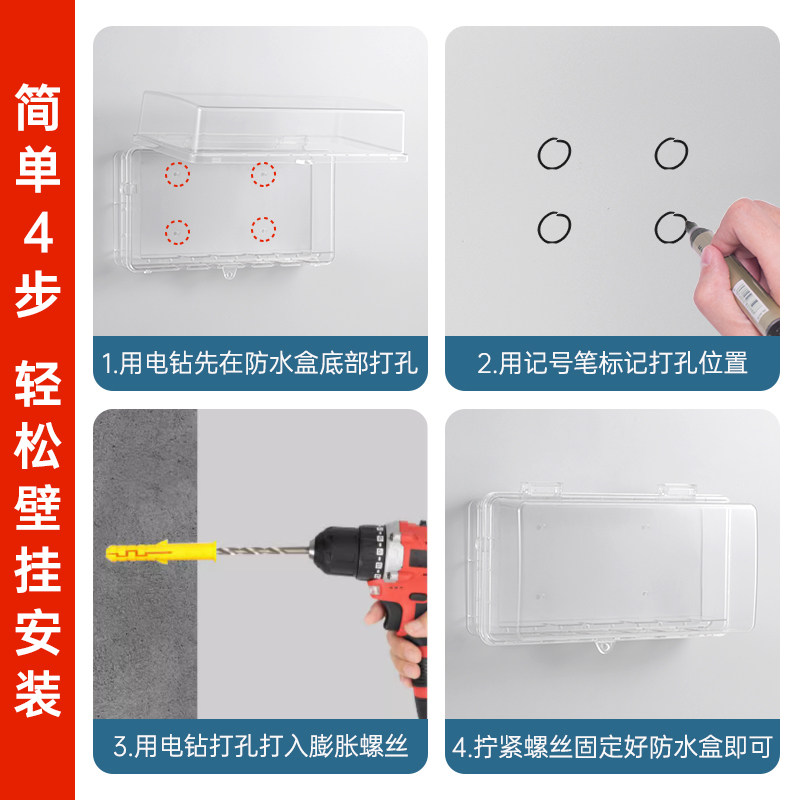 简单4步 轻松壁挂安装

1.用电钻先在防水盒底部打孔

2.用记号笔标记打孔位置

3.用电钻打孔打入膨胀螺丝

4.拧紧螺丝固定好防水盒即可