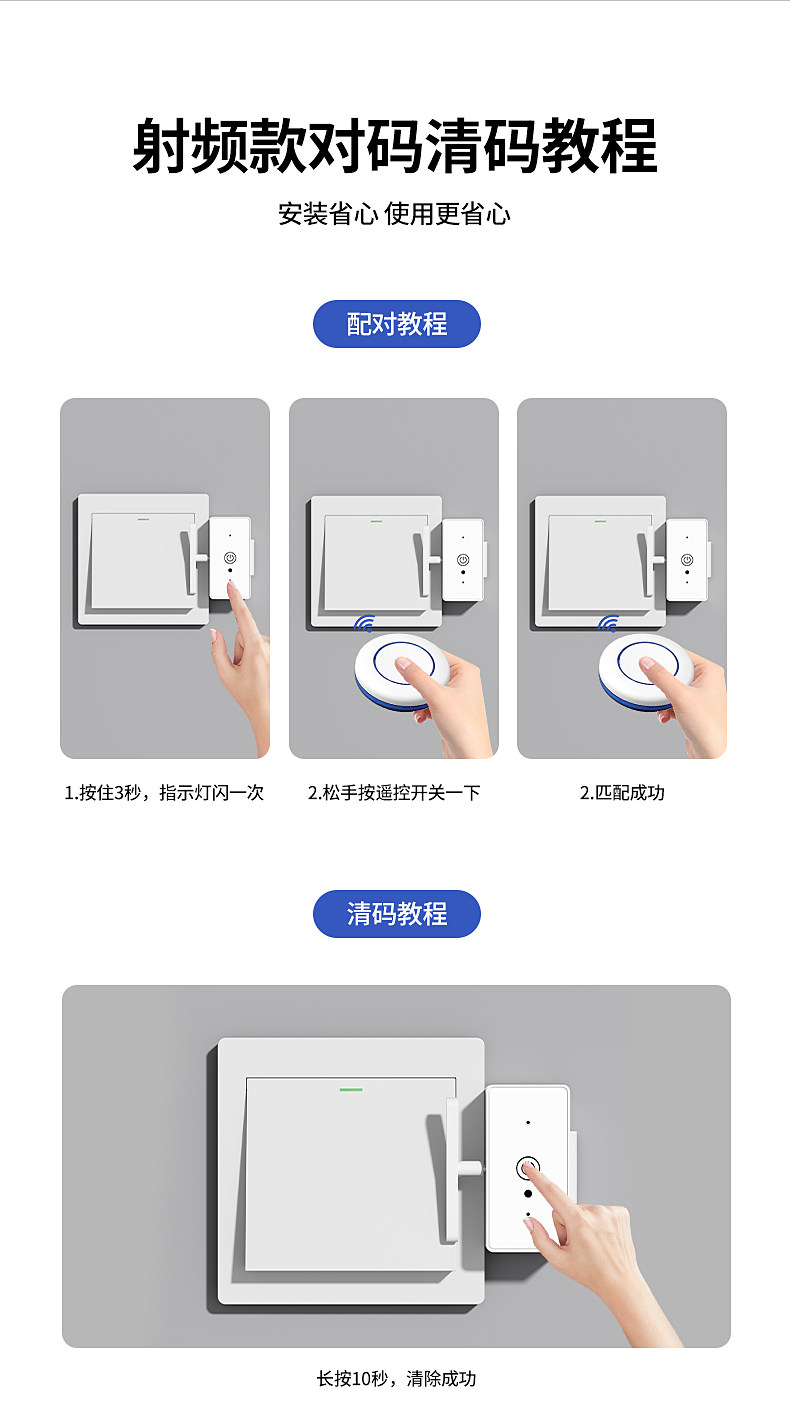 射频款对码清码教程

安装省心 使用更省心

配对教程

1.按住3秒，指示灯闪一次

2.松手按遥控开关一下

2.匹配成功

清码教程

长按10秒，清除成功