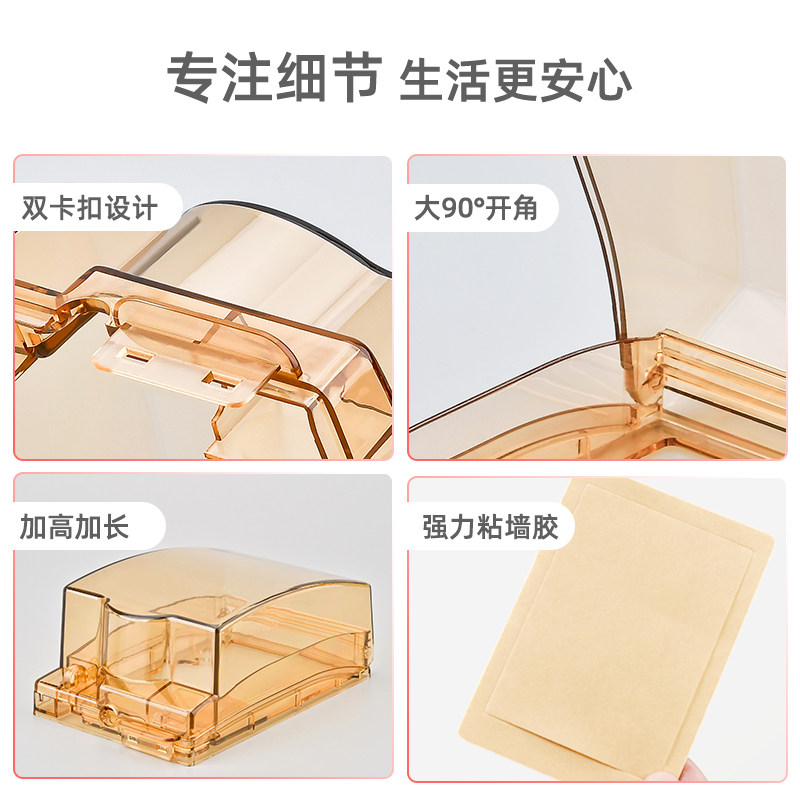 专注细节 生活更安心

双卡扣设计

大90°开角

加高加长

强力粘墙胶