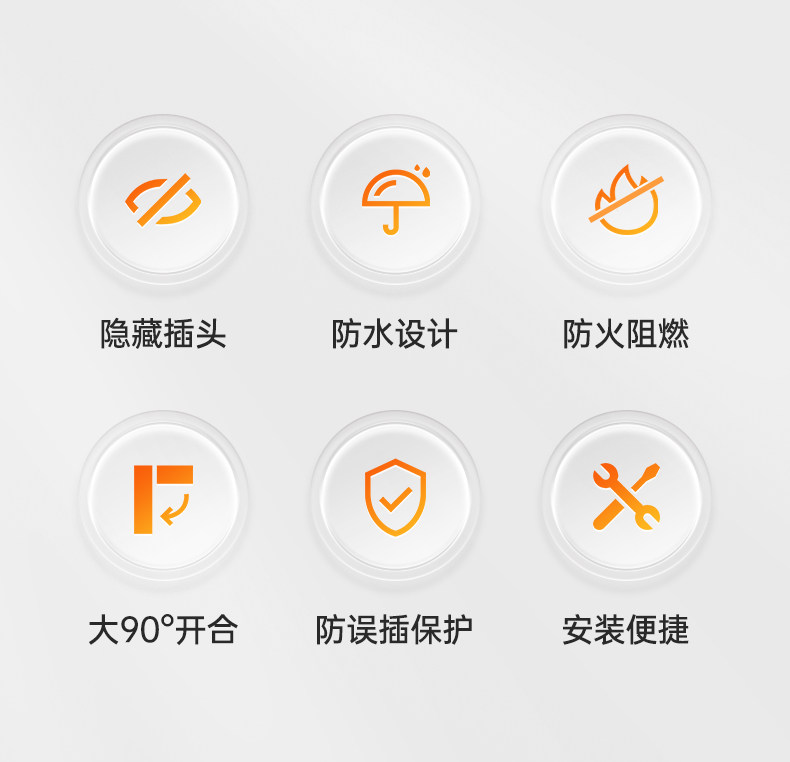 隐藏插头

防水设计

防火阻燃

大90°开合

防误插保护

安装便捷