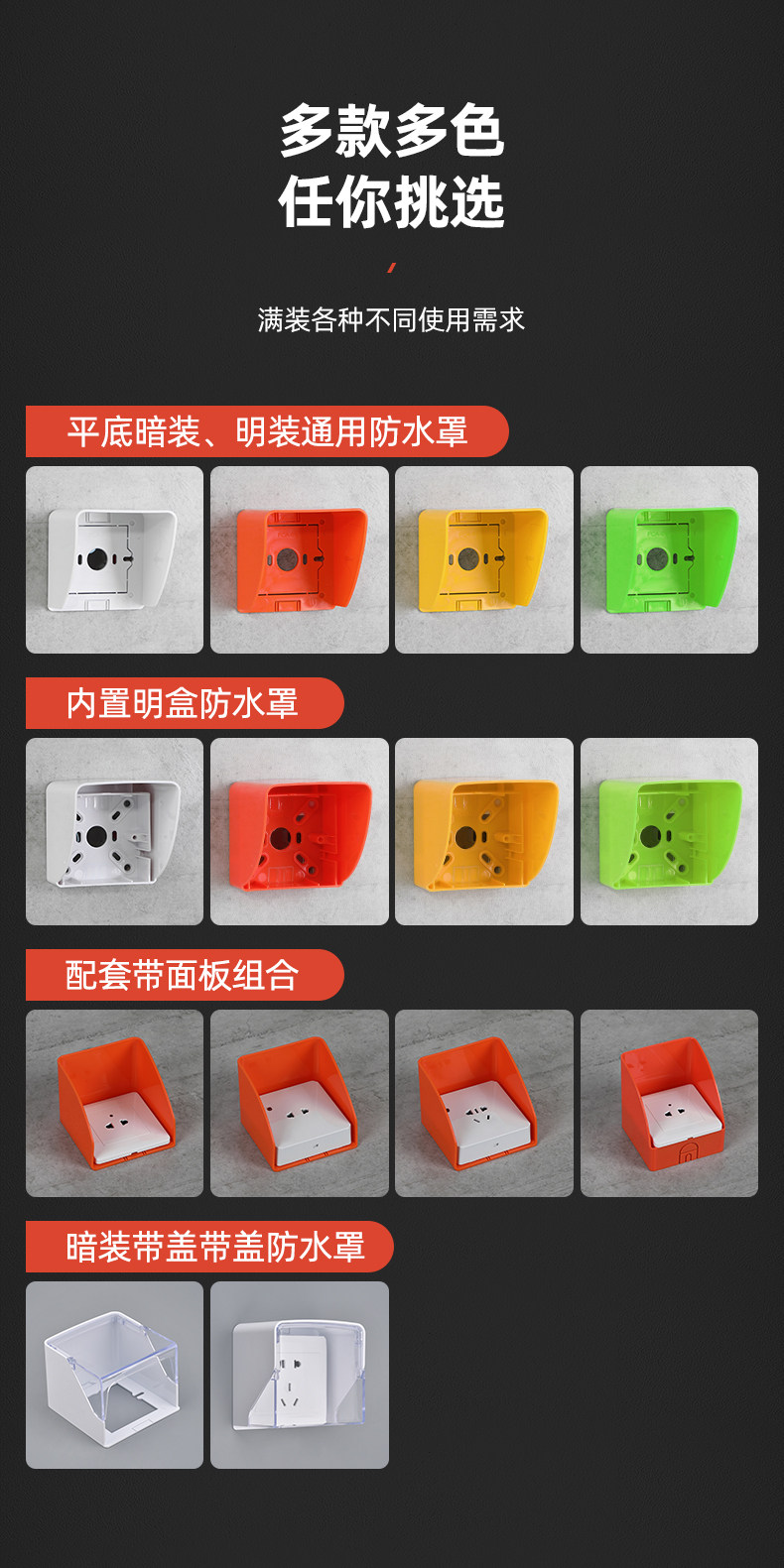 多款多色
任你挑选

满装各种不同使用需求

平底暗装、明装通用防水罩

内置明盒防水罩

配套带面板组合

暗装带盖带盖防水罩