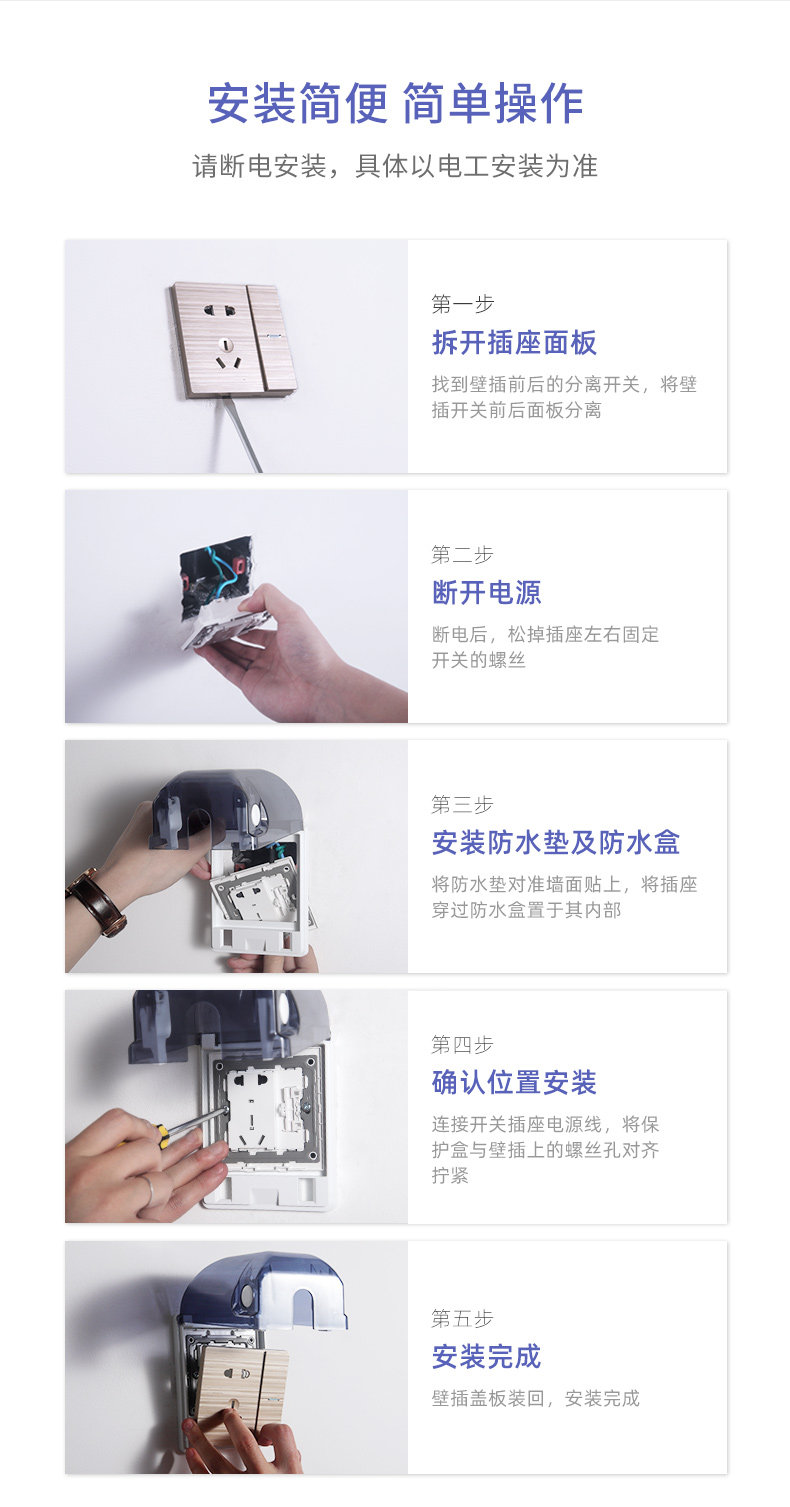 安装简便 简单操作

请断电安装，具体以电工安装为准

第一步

拆开插座面板

找到壁插前后的分离开关，将壁插开关前后面板分离

第二步

断开电源

断电后，松掉插座左右固定开关的螺丝

第三步

安装防水垫及防水盒

将防水垫对准墙面贴上，将插座穿过防水盒置于其内部

第四步

确认位置安装

连接开关插座电源线，将保护盒与壁插上的螺丝孔对齐拧紧

第五步

安装完成

壁插盖板装回，安装完成