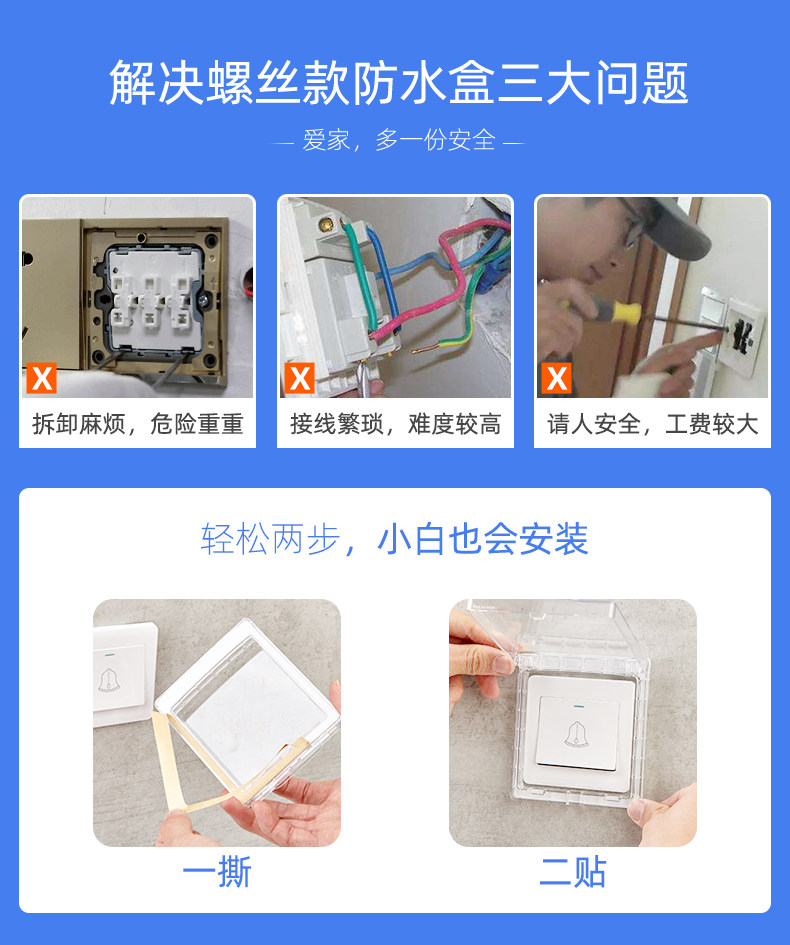 解决螺丝款防水盒三大问题

— 爱家，多一份安全 —

X

拆卸麻烦，危险重重

X

接线繁琐，难度较高

X

请人安全，工费较大

轻松两步，小白也会安装

一撕

二贴