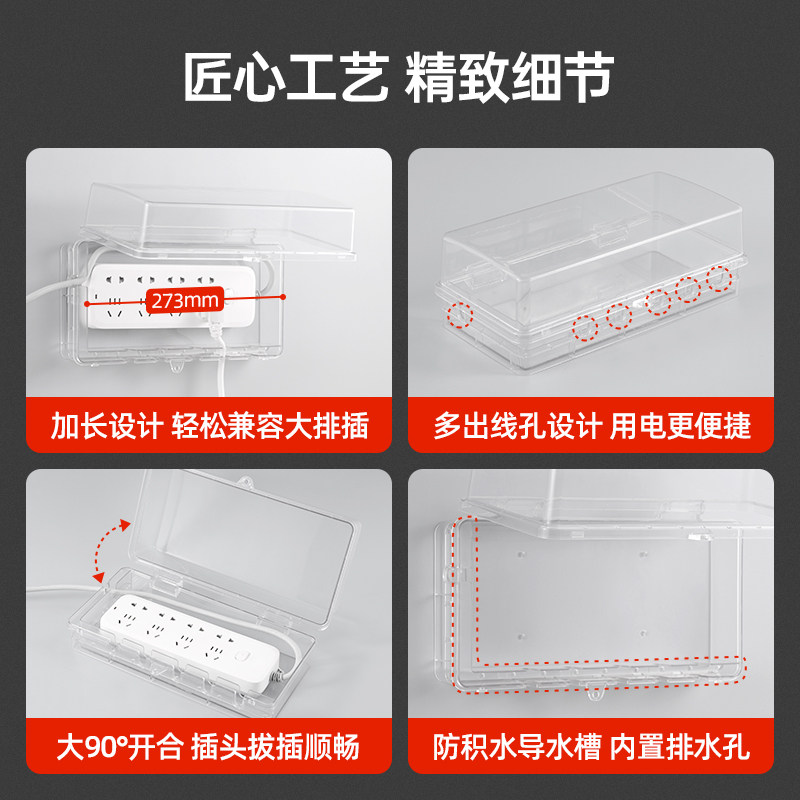 匠心工艺 精致细节

273mm

加长设计 轻松兼容大排插

多出线孔设计 用电更便捷

大90°开合 插头拔插顺畅

防积水导水槽 内置排水孔