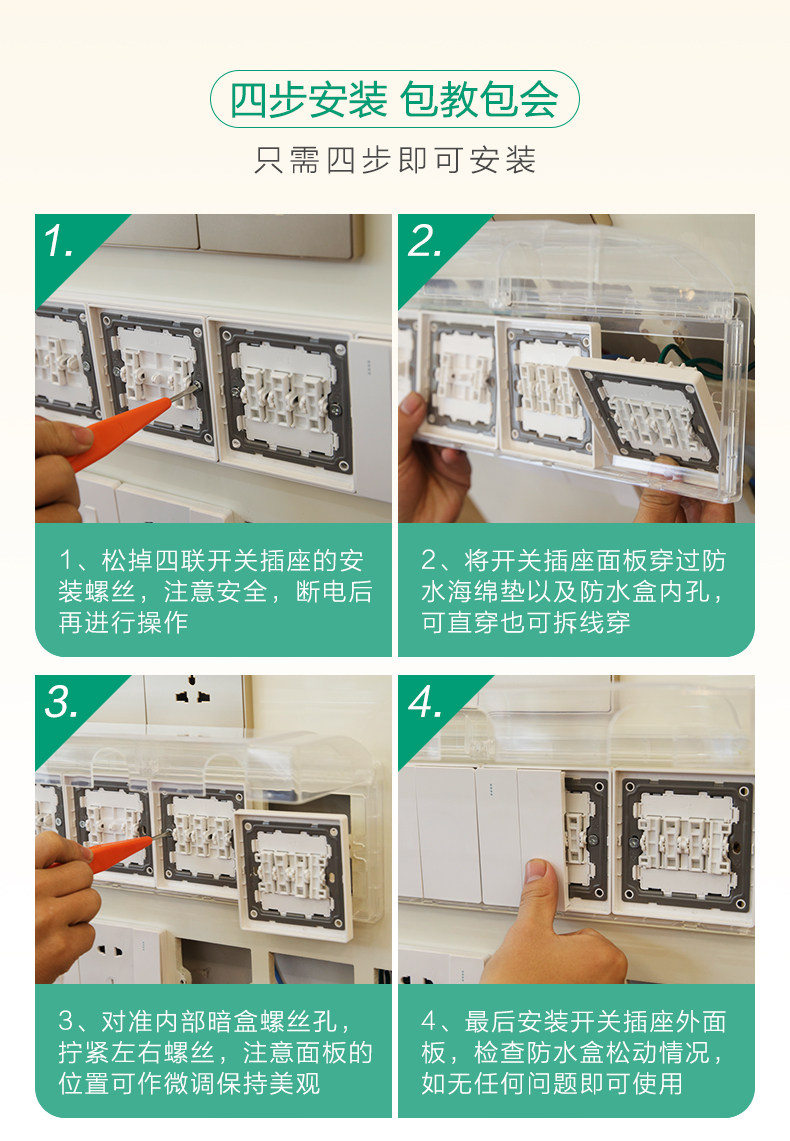 四步安装 包教包会

只需四步即可安装

1.

1、松掉四联开关插座的安装螺丝，注意安全，断电后再进行操作

2.

2、将开关插座面板穿过防水海绵垫以及防水盒内孔，可直穿也可拆线穿

3.

3、对准内部暗盒螺丝孔，拧紧左右螺丝，注意面板的位置可作微调保持美观

4.

4、最后安装开关插座外面板，检查防水盒松动情况，如无任何问题即可使用