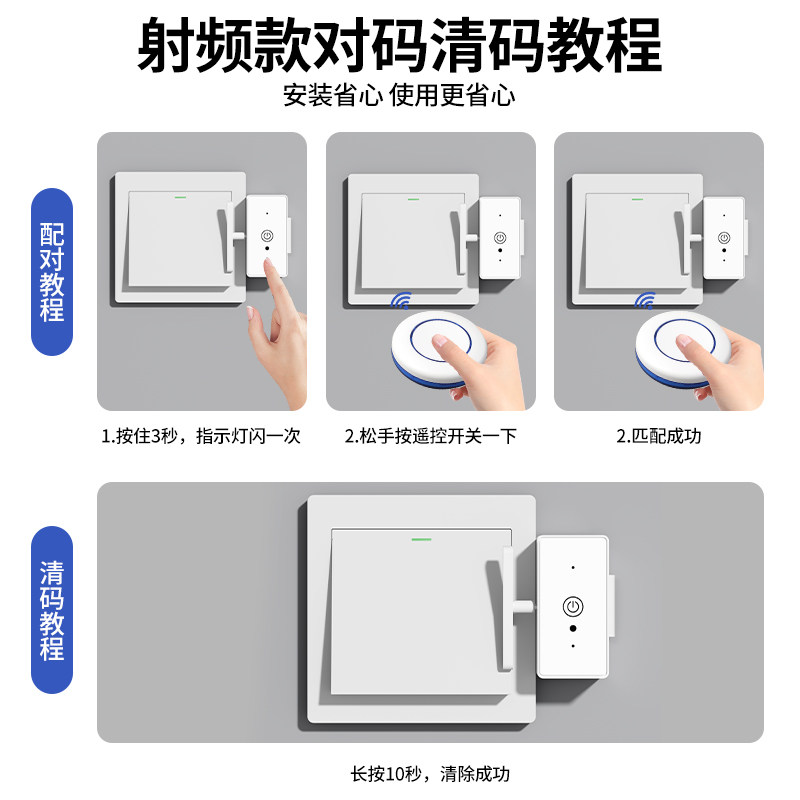 射频款对码清码教程

安装省心 使用更省心

配对教程

1.按住3秒，指示灯闪一次

2.松手按遥控开关一下

2.匹配成功

清码教程

长按10秒，清除成功