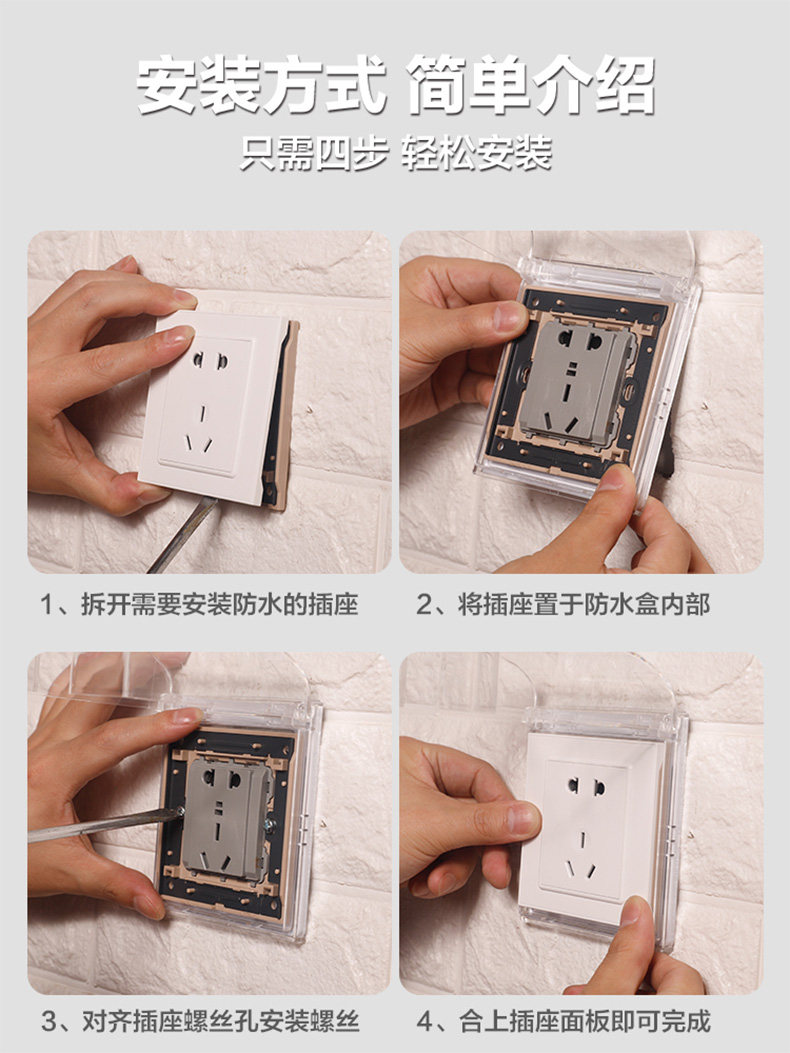 安装方式 简单介绍
只需四步 轻松安装

1、拆开需要安装防水的插座

2、将插座置于防水盒内部

3、对齐插座螺丝孔安装螺丝

4、合上插座面板即可完成