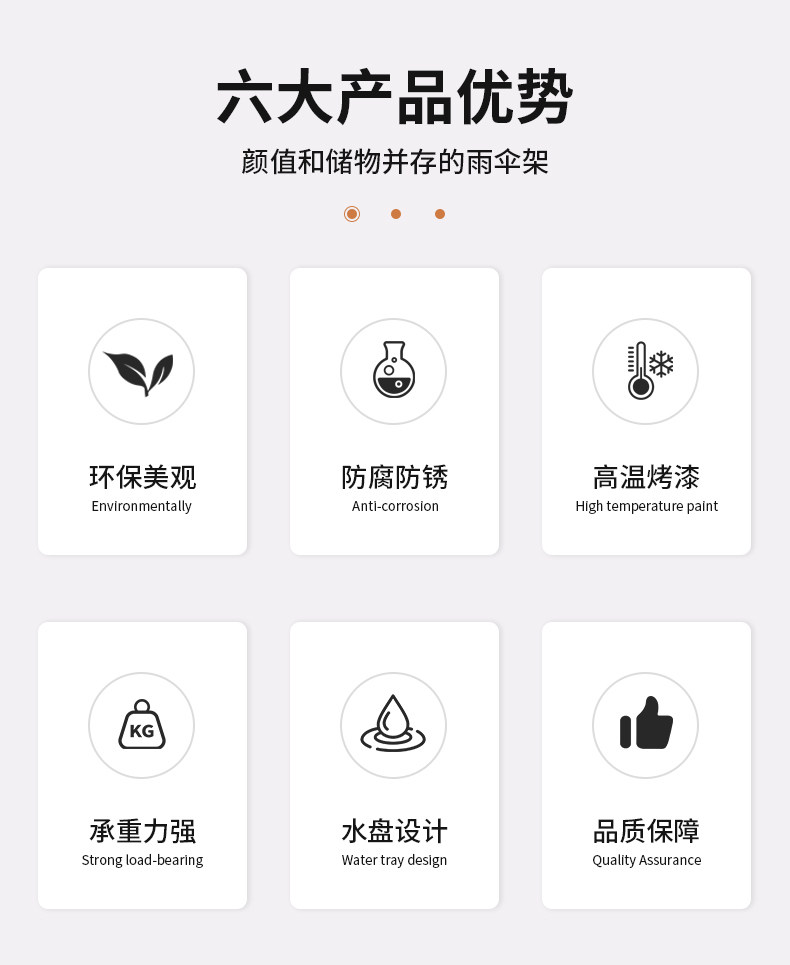 六大产品优势

颜值和储物并存的雨伞架

环保美观
Environmentally

防腐防锈
Anti-corrosion

高温烤漆
High temperature paint

KG

承重力强
Strong load-bearing

水盘设计
Water tray design

品质保障
Quality Assurance