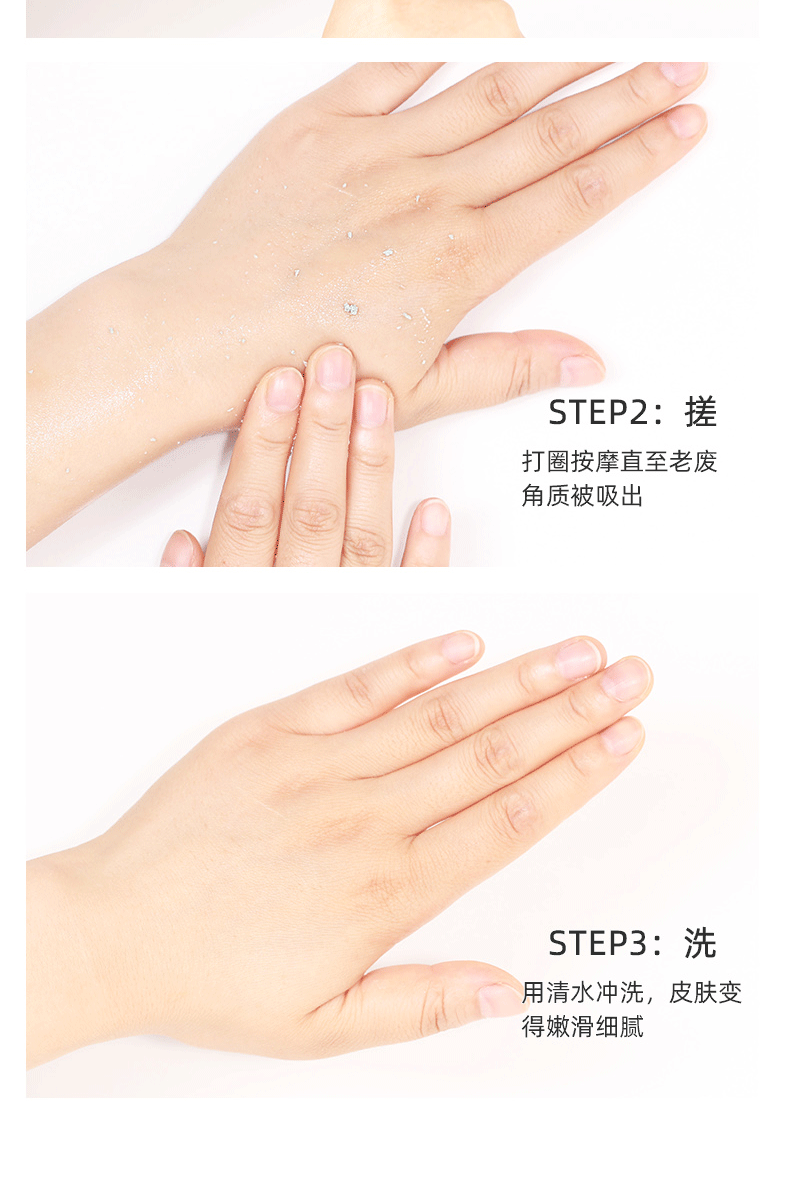 STEP2：搓

打圈按摩直至老废角质被吸出

STEP3：洗

用清水冲洗，皮肤变得嫩滑细腻