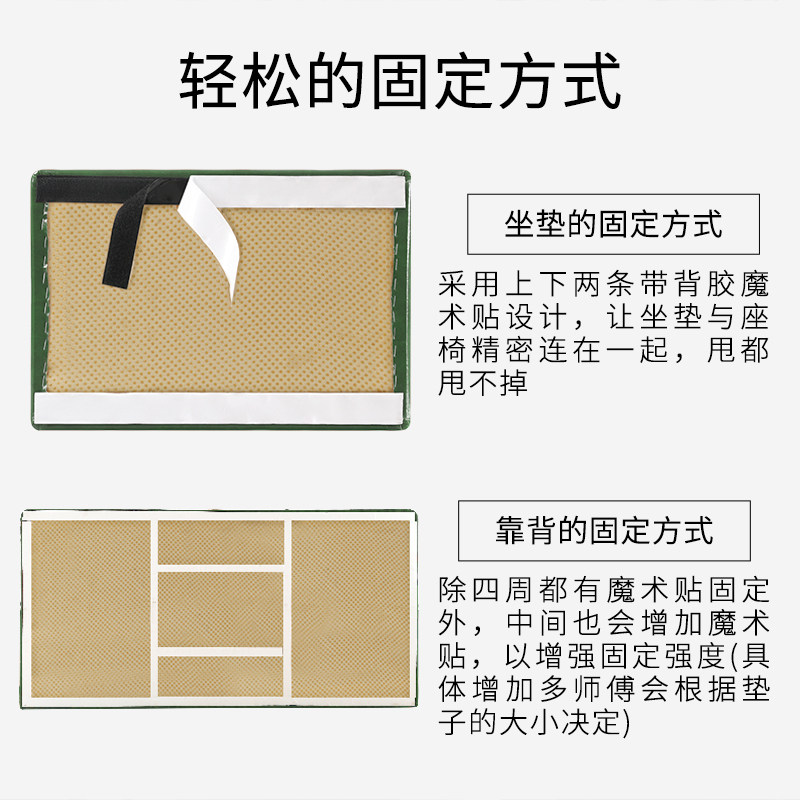 轻松的固定方式

坐垫的固定方式

采用上下两条带背胶魔术贴设计，让坐垫与座椅精密连在一起，甩都甩不掉

靠背的固定方式

除四周都有魔术贴固定外，中间也会增加魔术贴，以增强固定强度(具体增加多师傅会根据垫子的大小决定)