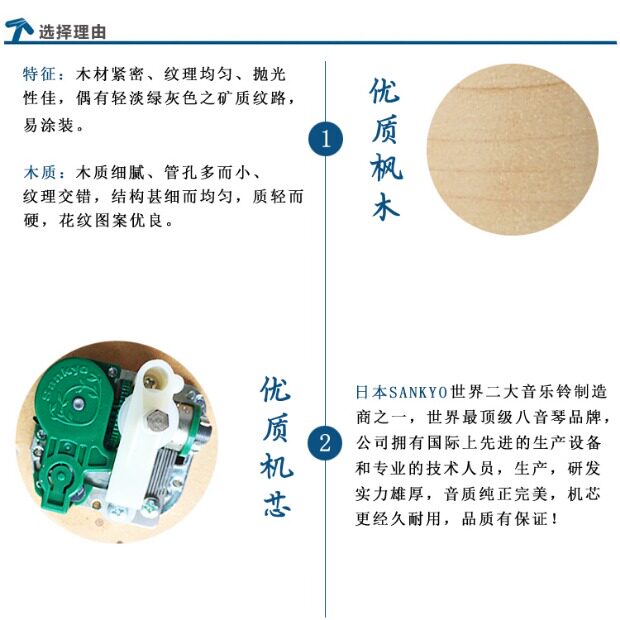 选择理由

特征：木材紧密、纹理均匀、抛光性佳，偶有轻淡绿灰色之矿质纹路，易涂装。

木质：木质细腻、管孔多而小、纹理交错，结构甚细而均匀，质轻而硬，花纹图案优良。

1

优质枫木

Sankyo

优质机芯

2

日本SANKYO世界二大音乐铃制造商之一，世界最顶级八音琴品牌，公司拥有国际上先进的生产设备和专业的技术人员，生产，研发实力雄厚，音质纯正完美，机芯更经久耐用，品质有保证！