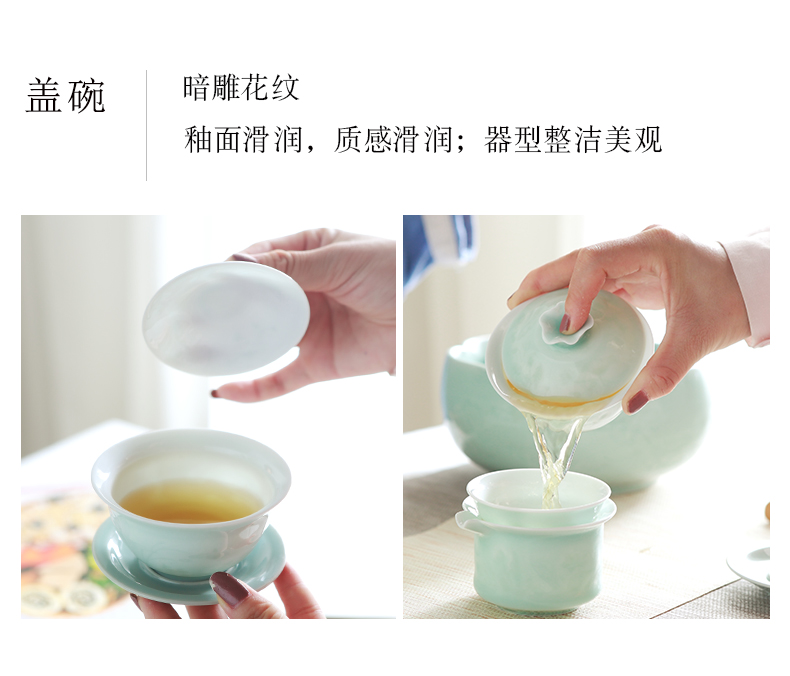 盖碗

暗雕花纹

釉面滑润，质感滑润；器型整洁美观