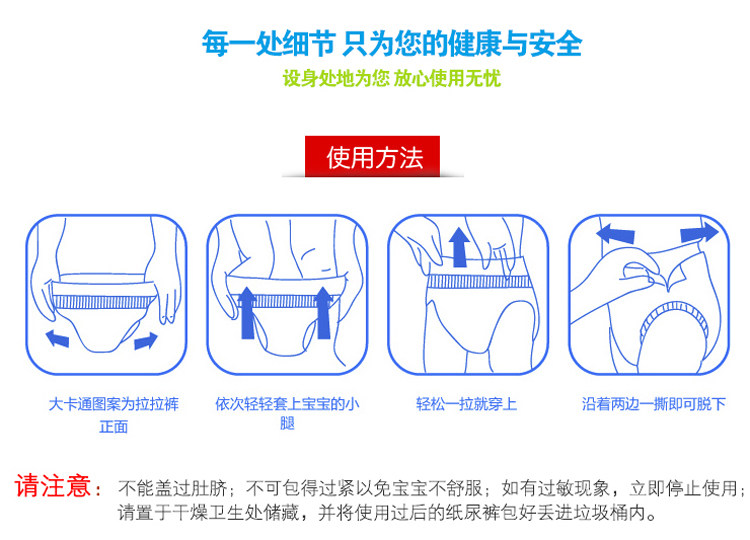 每一处细节 只为您的健康与安全

设身处地为您 放心使用无忧

使用方法

大卡通图案为拉拉裤正面

依次轻轻套上宝宝的小腿

轻松一拉就穿上

沿着两边一撕即可脱下

请注意：不能盖过肚脐；不可包得过紧以免宝宝不舒服；如有过敏现象，立即停止使用；请置于干燥卫生处储藏，并将使用过后的纸尿裤包好丢进垃圾桶内。