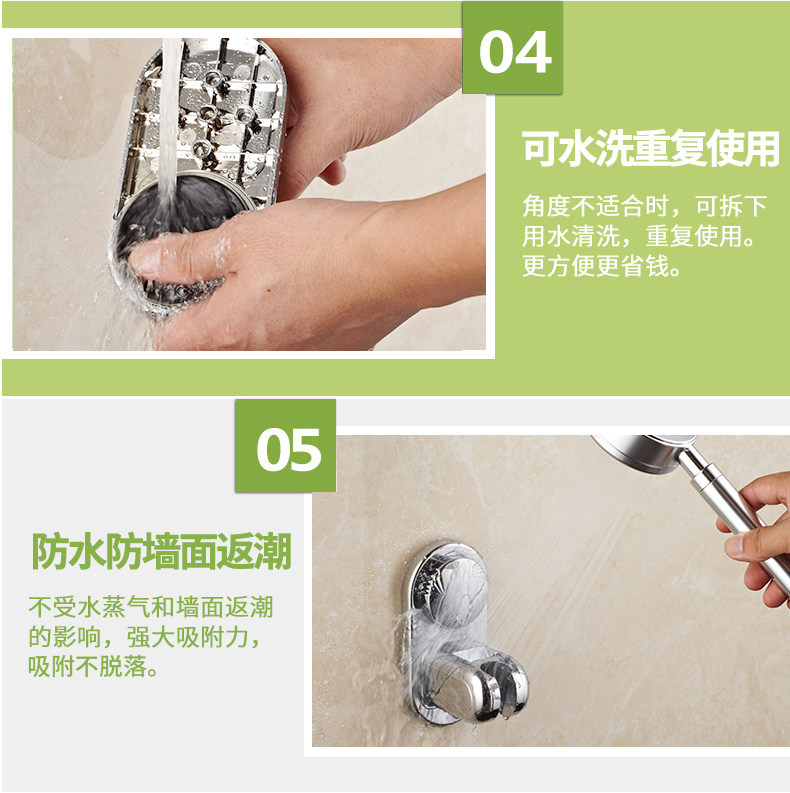 04

可水洗重复使用

角度不适合时，可拆下用水清洗，重复使用。更方便更省钱。

05

防水防墙面返潮

不受水蒸气和墙面返潮的影响，强大吸附力，吸附不脱落。