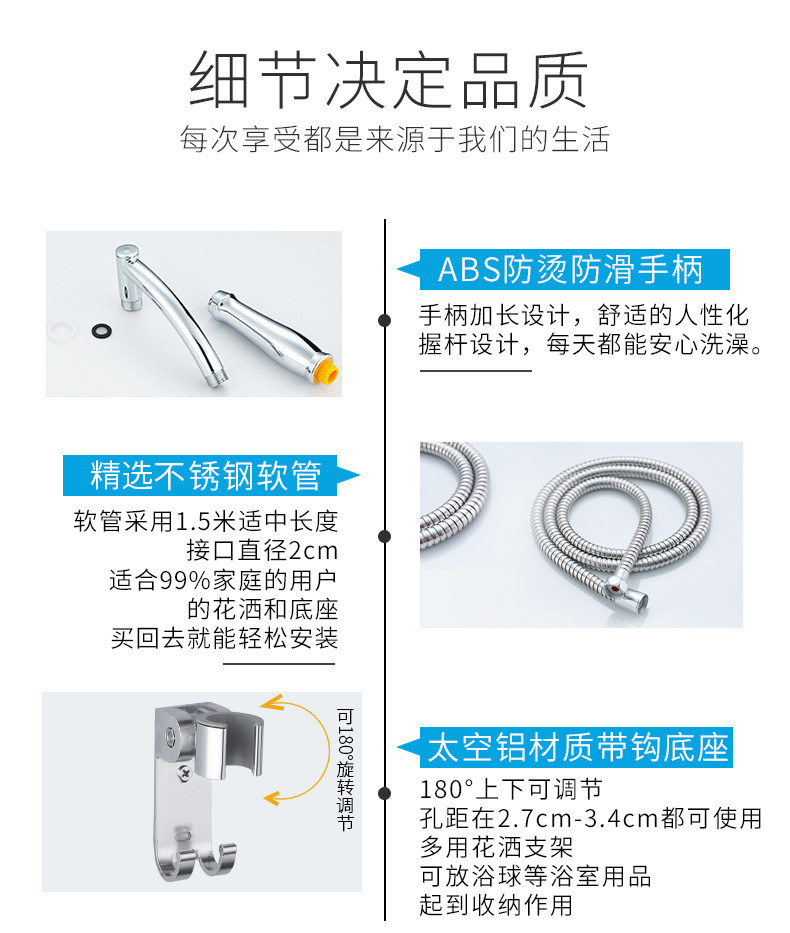 细节决定品质
每次享受都是来源于我们的生活

ABS防烫防滑手柄
手柄加长设计，舒适的人性化握杆设计，每天都能安心洗澡。

精选不锈钢软管
软管采用1.5米适中长度
接口直径2cm
适合99%家庭的用户
的花洒和底座
买回去就能轻松安装

可180°旋转调节

太空铝材质带钩底座
180°上下可调节
孔距在2.7cm-3.4cm都可使用
多用花洒支架
可放浴球等浴室用品
起到收纳作用