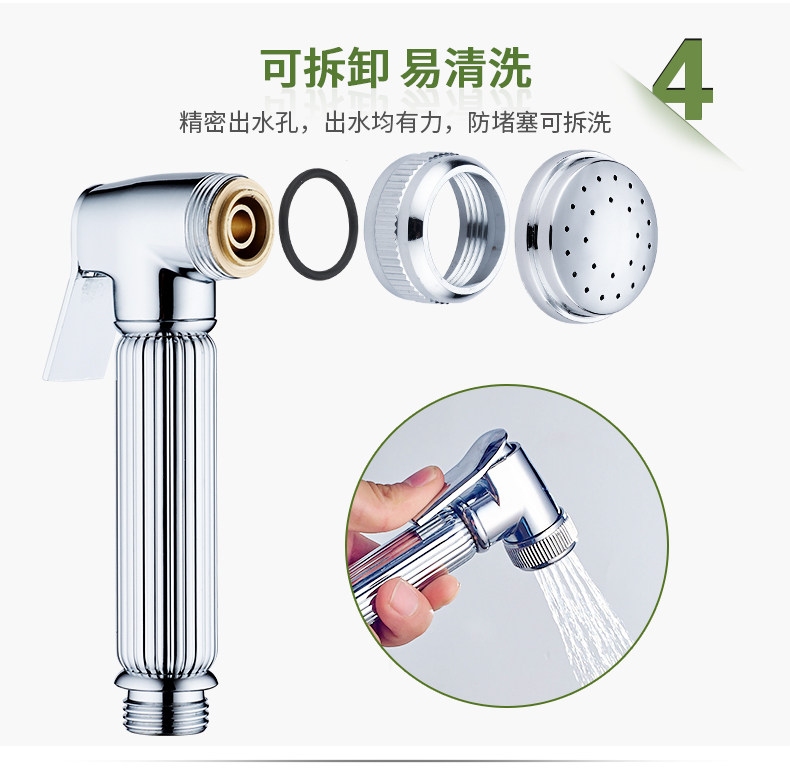 可拆卸 易清洗

4

精密出水孔，出水均有力，防堵塞可拆洗