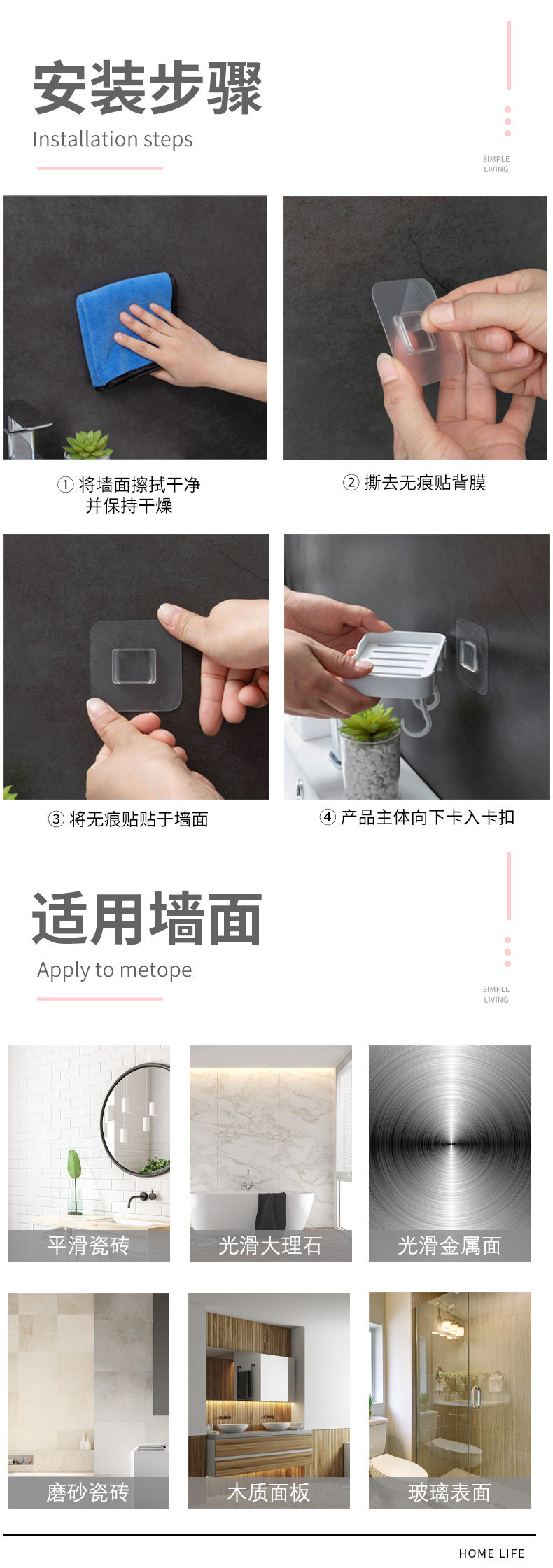 安装步骤
Installation steps

SIMPLE
LIVING

① 将墙面擦拭干净并保持干燥

② 撕去无痕贴背膜

③ 将无痕贴贴于墙面

④ 产品主体向下卡入卡扣

适用墙面
Apply to metope

SIMPLE
LIVING

平滑瓷砖

光滑大理石

光滑金属面

磨砂瓷砖

木质面板

玻璃表面

HOME LIFE