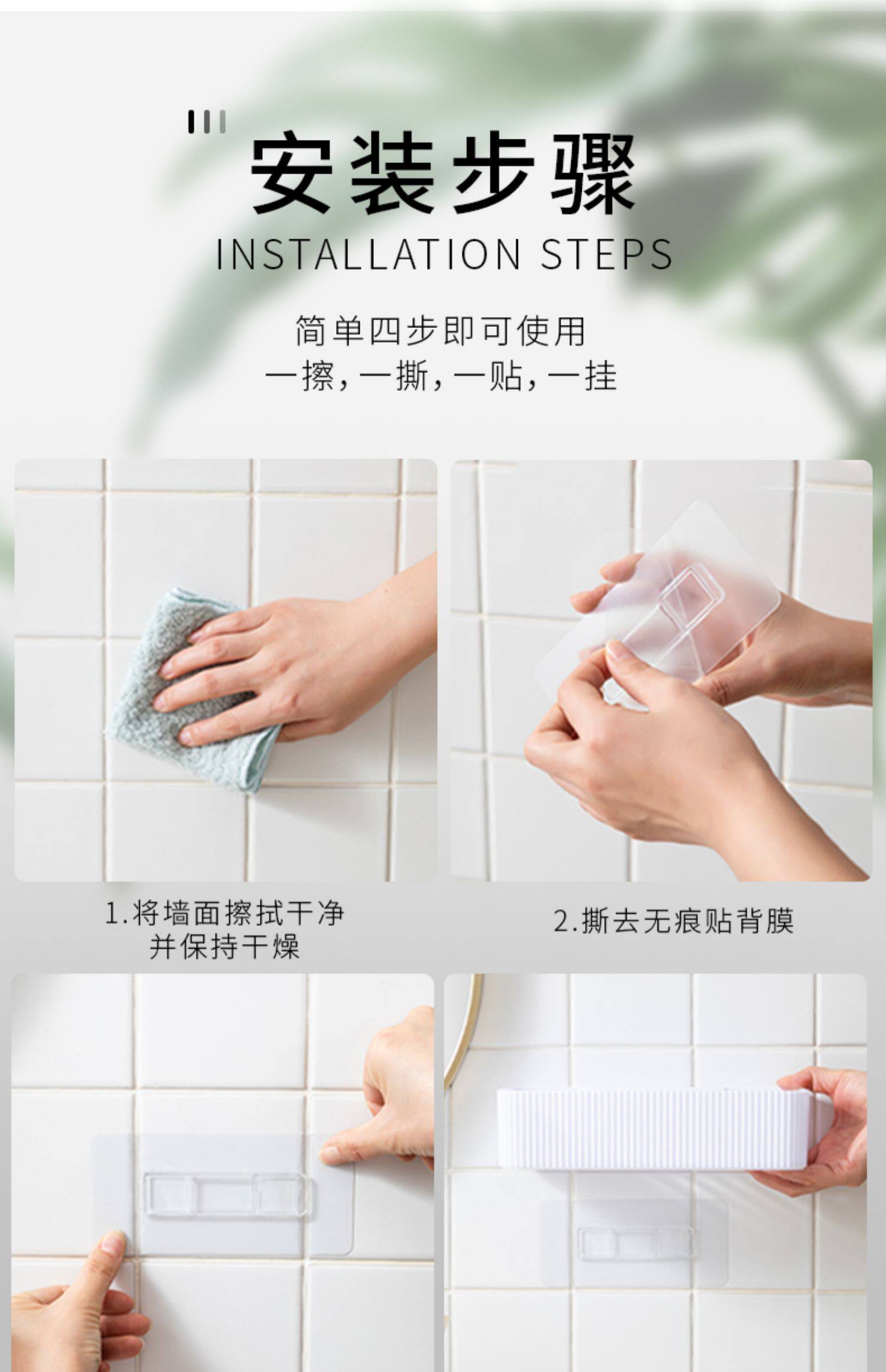 安装步骤
INSTALLATION STEPS

简单四步即可使用
一擦，一撕，一贴，一挂

1.将墙面擦拭干净并保持干燥

2.撕去无痕贴背膜