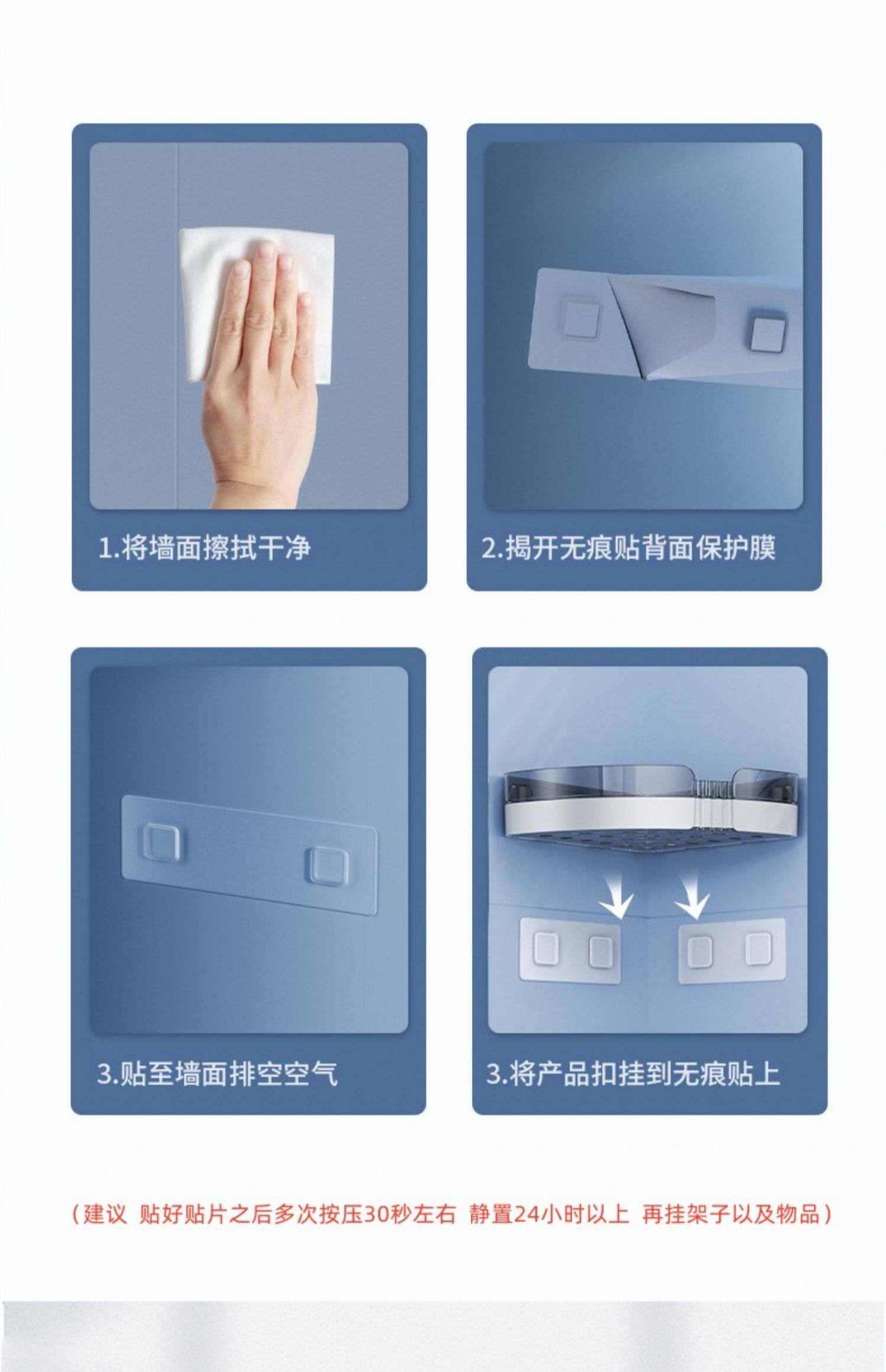 1.将墙面擦拭干净

2.揭开无痕贴背面保护膜

3.贴至墙面排空空气

3.将产品扣挂到无痕贴上

（建议 贴好贴片之后多次按压30秒左右 静置24小时以上 再挂架子以及物品）